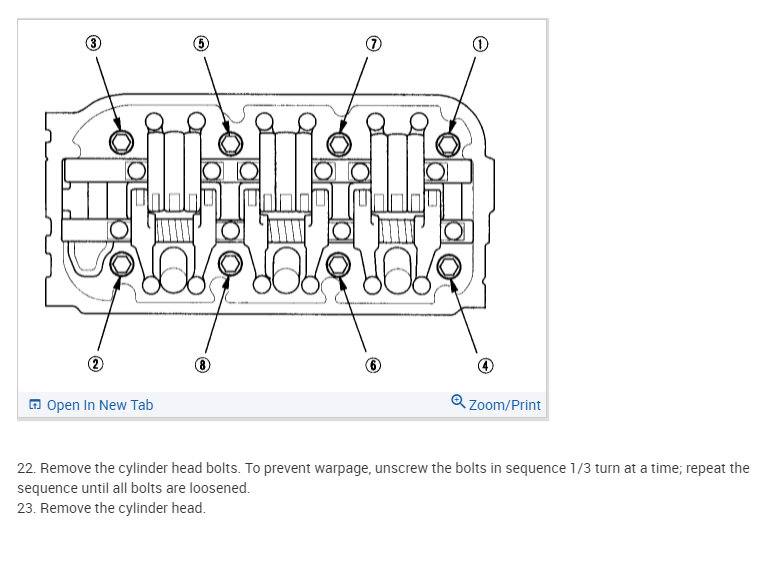 ③ ⑤ ⑦ ①

② ⑧ ⑥ ④

Open In New Tab
Zoom/Print

22. Remove the cylinder head bolts. To prevent warpage, unscrew the bolts in sequence 1/3 turn at a time; repeat the sequence until all bolts are loosened.
23. Remove the cylinder head.