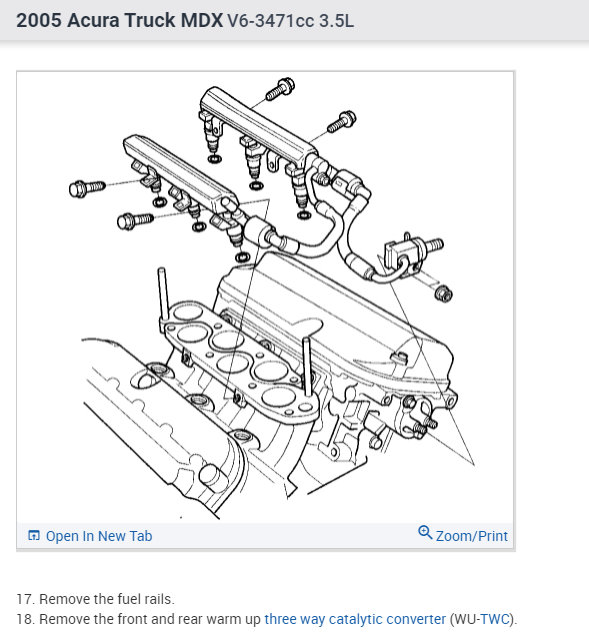 2005 Acura Truck MDX V6-3471cc 3.5L

Open In New Tab

Zoom/Print

17. Remove the fuel rails.
18. Remove the front and rear warm up three way catalytic converter (WU-TWC).