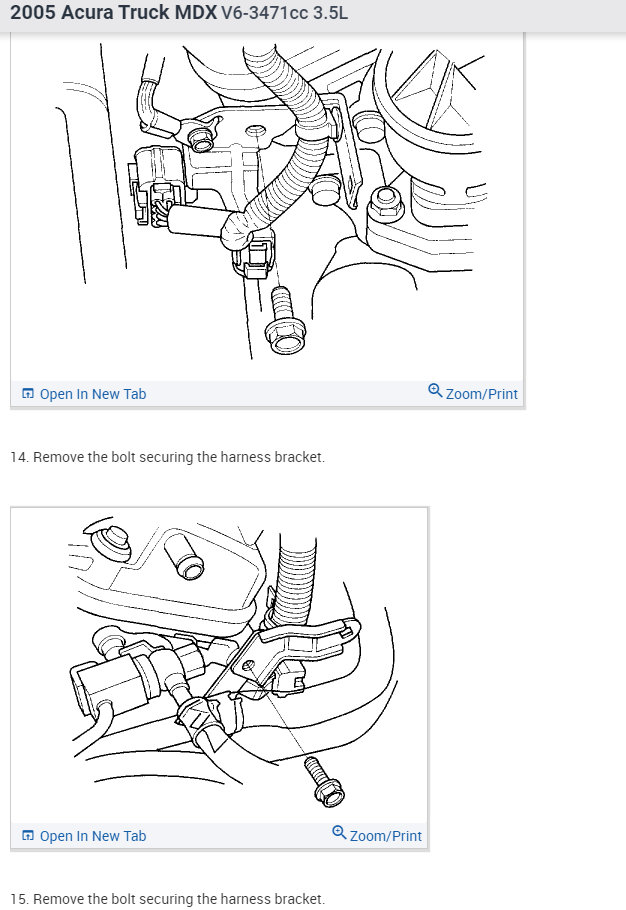 2005 Acura Truck MDX V6-3471cc 3.5L

Open In New Tab

Zoom/Print

14. Remove the bolt securing the harness bracket.

Open In New Tab

Zoom/Print

15. Remove the bolt securing the harness bracket.