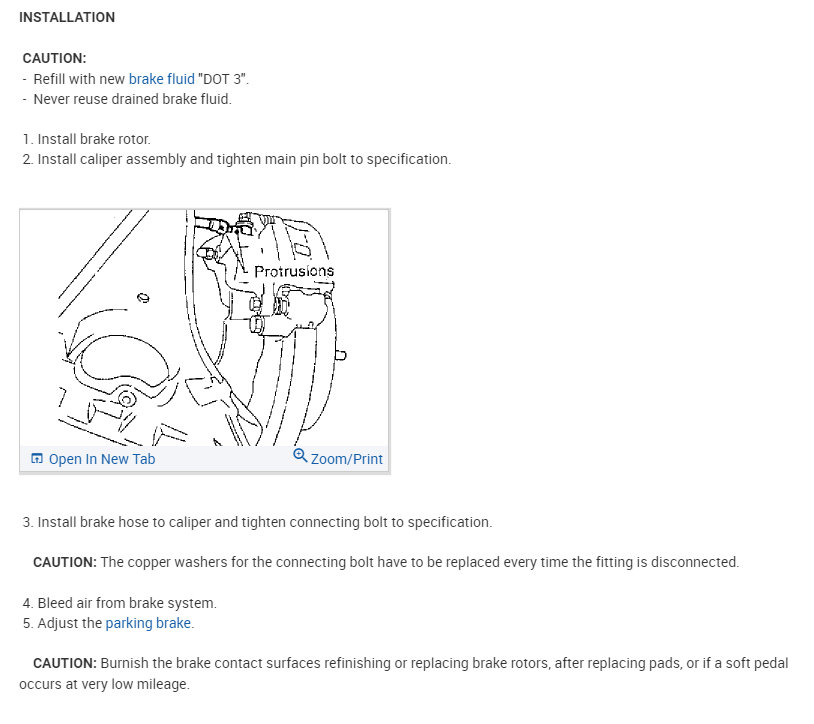 INSTALLATION

CAUTION:
- Refill with new brake fluid "DOT 3".
- Never reuse drained brake fluid.

1. Install brake rotor.
2. Install caliper assembly and tighten main pin bolt to specification.

Protrusions

Open In New Tab
Zoom/Print

3. Install brake hose to caliper and tighten connecting bolt to specification.

CAUTION: The copper washers for the connecting bolt have to be replaced every time the fitting is disconnected.

4. Bleed air from brake system.
5. Adjust the parking brake.

CAUTION: Burnish the brake contact surfaces refinishing or replacing brake rotors, after replacing pads, or if a soft pedal occurs at very low mileage.