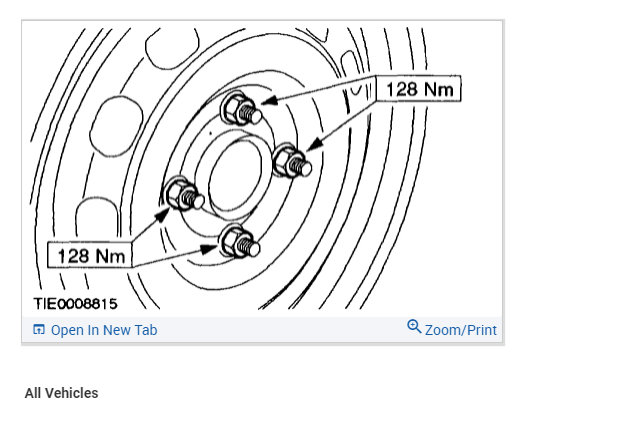 128 Nm

128 Nm

TIE0008815

Open In New Tab

Zoom/Print

All Vehicles