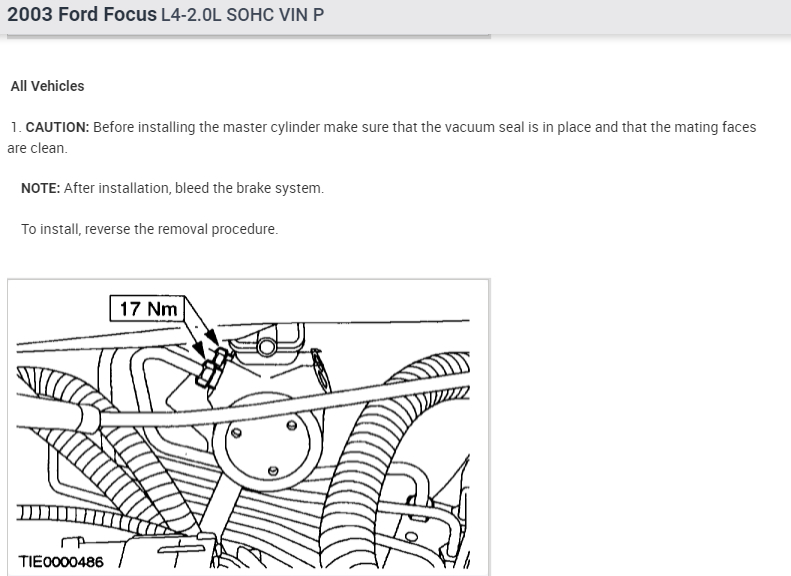 2003 Ford Focus L4-2.0L SOHC VIN P

All Vehicles

1. CAUTION: Before installing the master cylinder make sure that the vacuum seal is in place and that the mating faces are clean.

NOTE: After installation, bleed the brake system.

To install, reverse the removal procedure.

17 Nm

TIE0000486