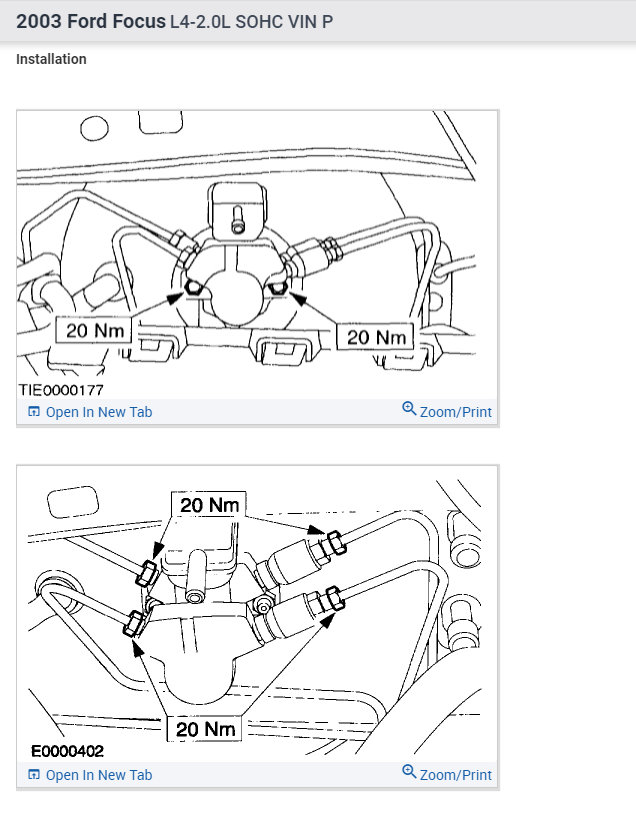 2003 Ford Focus L4-2.0L SOHC VIN P

Installation

20 Nm

20 Nm

TIE0000177

Open In New Tab

Zoom/Print

20 Nm

20 Nm

E0000402

Open In New Tab

Zoom/Print