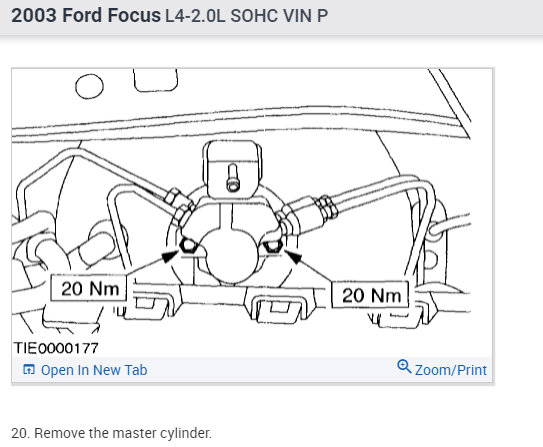 2003 Ford Focus L4-2.0L SOHC VIN P

20 Nm

20 Nm

TIE0000177

Open In New Tab

Zoom/Print

20. Remove the master cylinder.