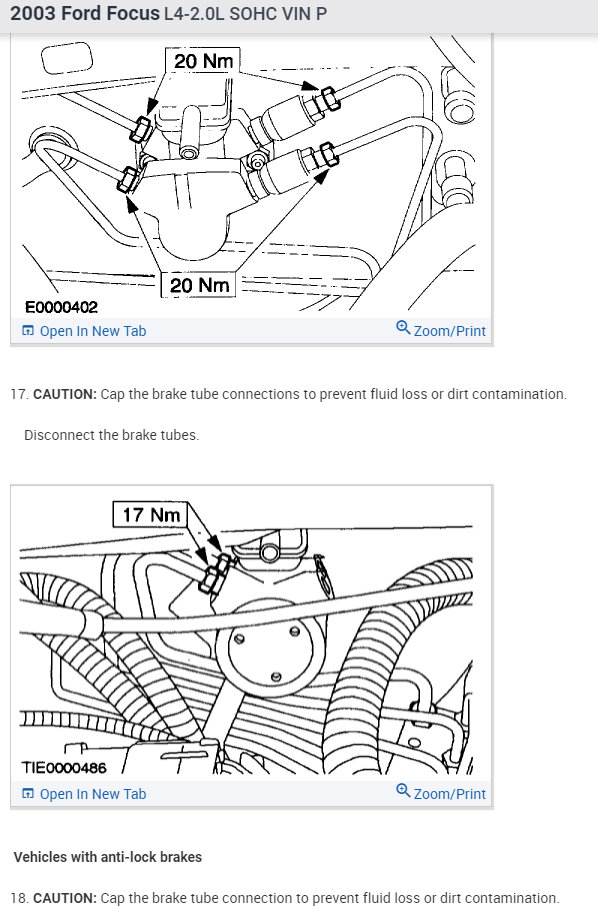 2003 Ford Focus L4-2.0L SOHC VIN P

20 Nm

20 Nm

E0000402

Open In New Tab

Zoom/Print

17. CAUTION: Cap the brake tube connections to prevent fluid loss or dirt contamination.

Disconnect the brake tubes.

17 Nm

TIE0000486

Open In New Tab

Zoom/Print

Vehicles with anti-lock brakes

18. CAUTION: Cap the brake tube connection to prevent fluid loss or dirt contamination.