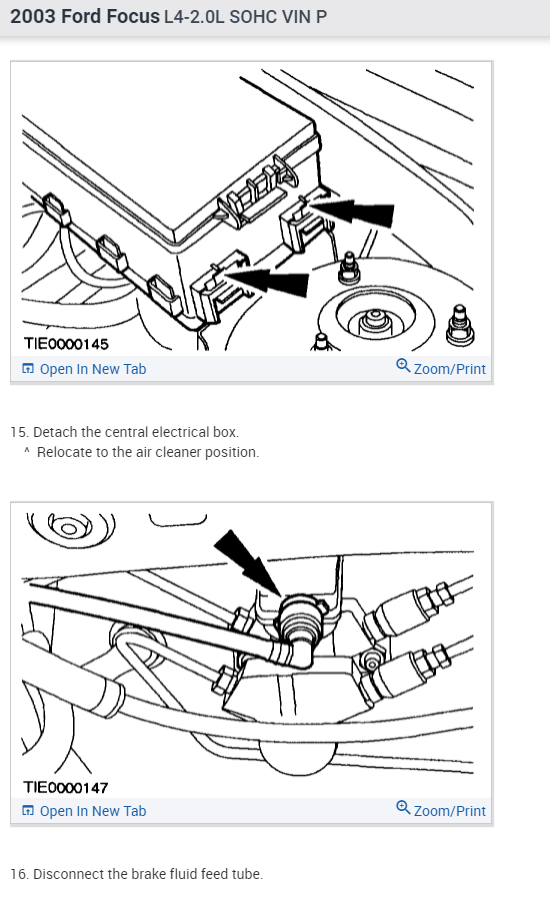 2003 Ford Focus L4-2.0L SOHC VIN P

TIE0000145

Open In New Tab

Zoom/Print

15. Detach the central electrical box.
^ Relocate to the air cleaner position.

TIE0000147

Open In New Tab

Zoom/Print

16. Disconnect the brake fluid feed tube.