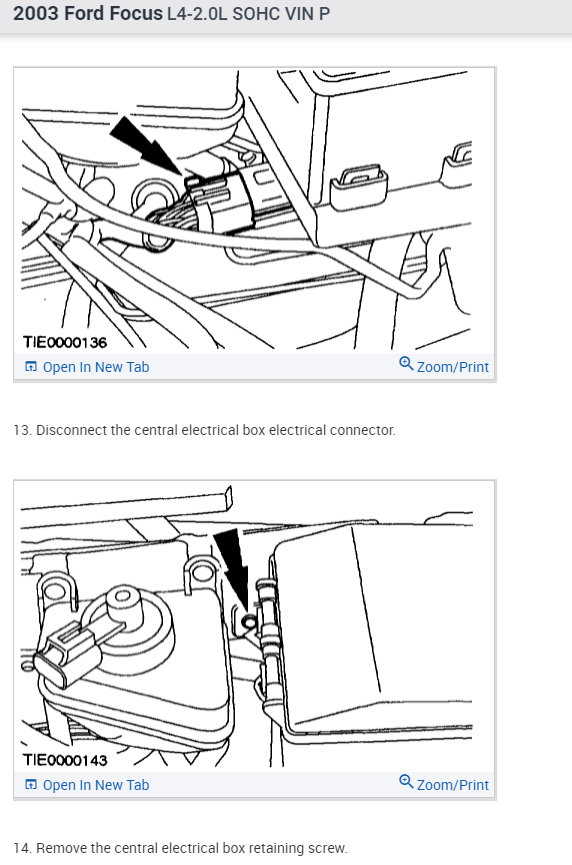 2003 Ford Focus L4-2.0L SOHC VIN P

TIE0000136

Open In New Tab

Zoom/Print

13. Disconnect the central electrical box electrical connector.

TIE0000143

Open In New Tab

Zoom/Print

14. Remove the central electrical box retaining screw.