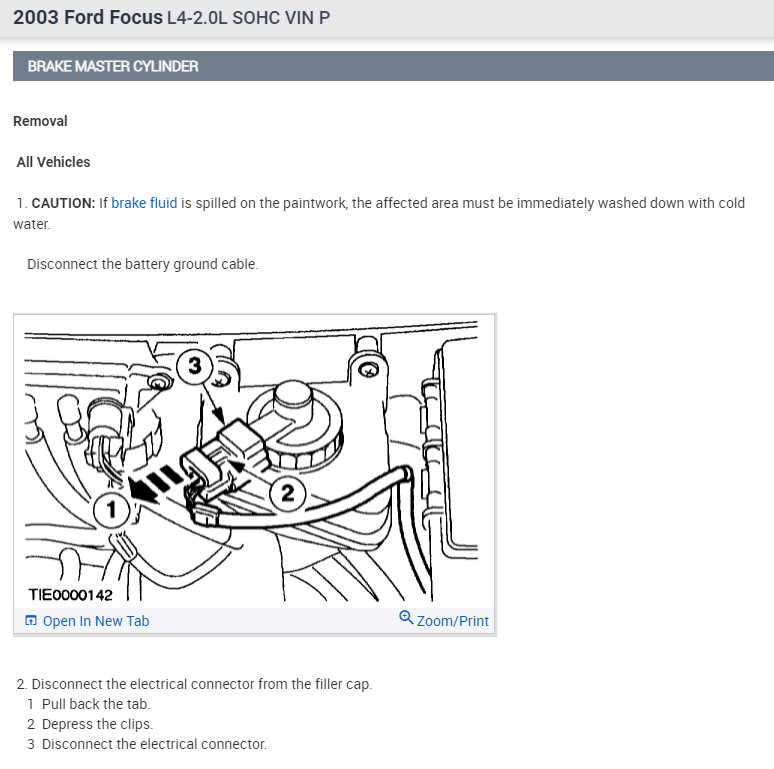 2003 Ford Focus L4-2.0L SOHC VIN P

BRAKE MASTER CYLINDER

Removal

All Vehicles

1. CAUTION: If brake fluid is spilled on the paintwork, the affected area must be immediately washed down with cold water.

Disconnect the battery ground cable.

3

2

1

TIE0000142

Open In New Tab

Zoom/Print

2. Disconnect the electrical connector from the filler cap.
1 Pull back the tab.
2 Depress the clips.
3 Disconnect the electrical connector.