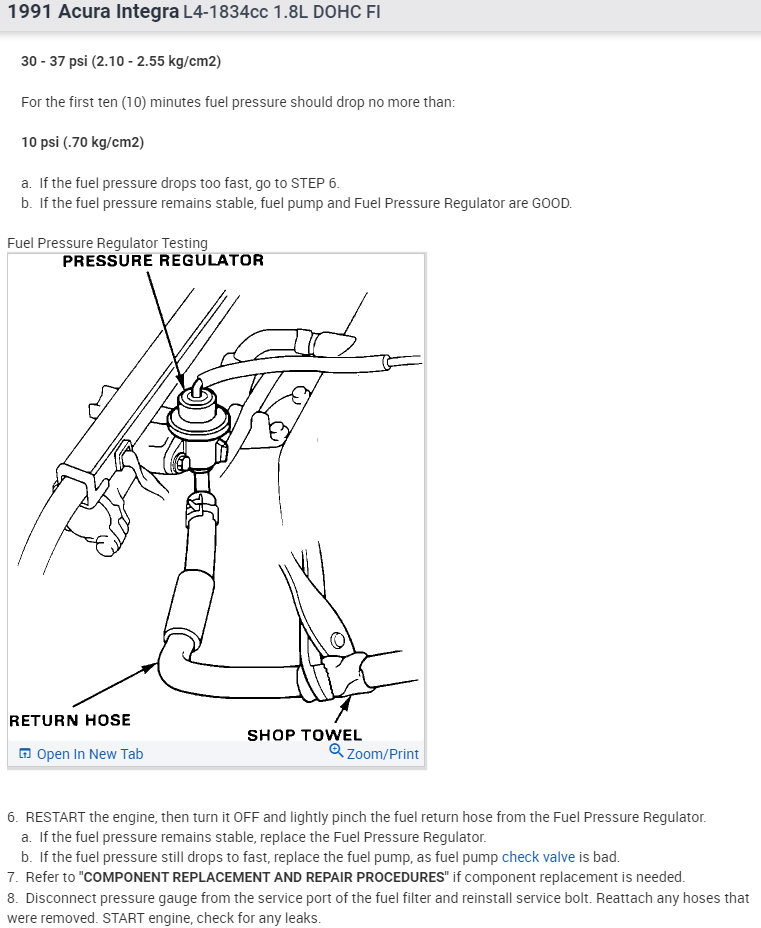 1991 Acura Integra L4-1834cc 1.8L DOHC FI

30 - 37 psi (2.10 - 2.55 kg/cm2)

For the first ten (10) minutes fuel pressure should drop no more than:

10 psi (.70 kg/cm2)

a. If the fuel pressure drops too fast, go to STEP 6.
b. If the fuel pressure remains stable, fuel pump and Fuel Pressure Regulator are GOOD.

Fuel Pressure Regulator Testing

PRESSURE REGULATOR

RETURN HOSE

SHOP TOWEL

Open In New Tab

Zoom/Print

6. RESTART the engine, then turn it OFF and lightly pinch the fuel return hose from the Fuel Pressure Regulator.
a. If the fuel pressure remains stable, replace the Fuel Pressure Regulator.
b. If the fuel pressure still drops to fast, replace the fuel pump, as fuel pump check valve is bad.
7. Refer to "COMPONENT REPLACEMENT AND REPAIR PROCEDURES" if component replacement is needed.
8. Disconnect pressure gauge from the service port of the fuel filter and reinstall service bolt. Reattach any hoses that were removed. START engine, check for any leaks.