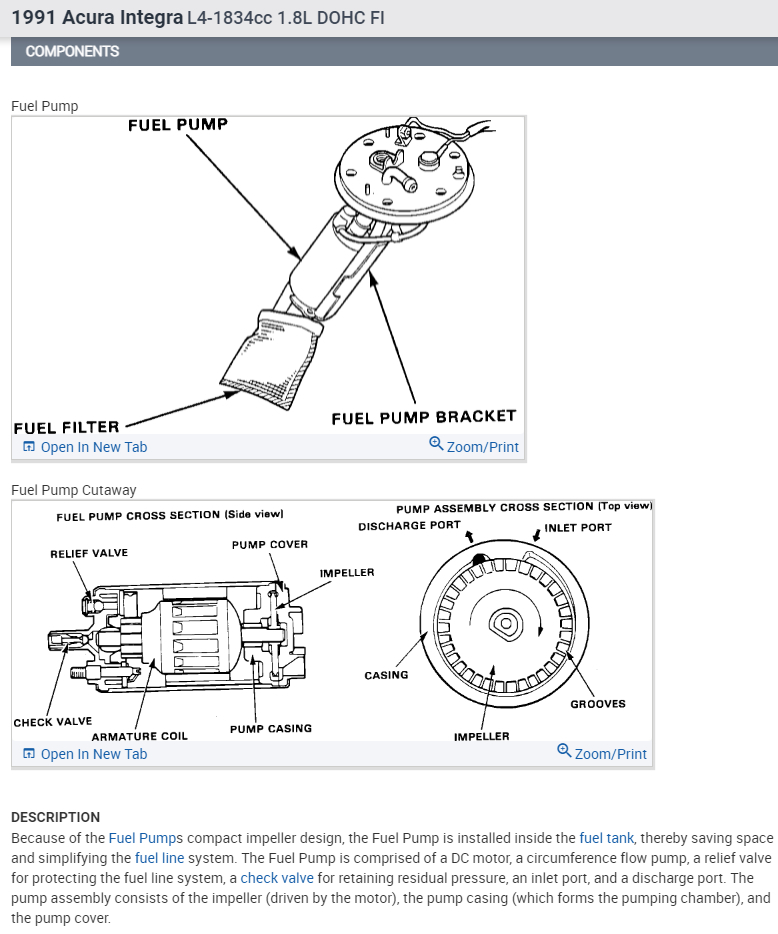 1991 Acura Integra L4-1834cc 1.8L DOHC FI

COMPONENTS

Fuel Pump

FUEL PUMP

FUEL FILTER

FUEL PUMP BRACKET

Open In New Tab

Zoom/Print

Fuel Pump Cutaway

FUEL PUMP CROSS SECTION (Side view)

RELIEF VALVE

PUMP COVER

IMPELLER

CHECK VALVE

ARMATURE COIL

PUMP CASING

PUMP ASSEMBLY CROSS SECTION (Top view)

DISCHARGE PORT

INLET PORT

CASING

GROOVES

IMPELLER

Open In New Tab

Zoom/Print

DESCRIPTION

Because of the Fuel Pumps compact impeller design, the Fuel Pump is installed inside the fuel tank, thereby saving space and simplifying the fuel line system. The Fuel Pump is comprised of a DC motor, a circumference flow pump, a relief valve for protecting the fuel line system, a check valve for retaining residual pressure, an inlet port, and a discharge port. The pump assembly consists of the impeller (driven by the motor), the pump casing (which forms the pumping chamber), and the pump cover.