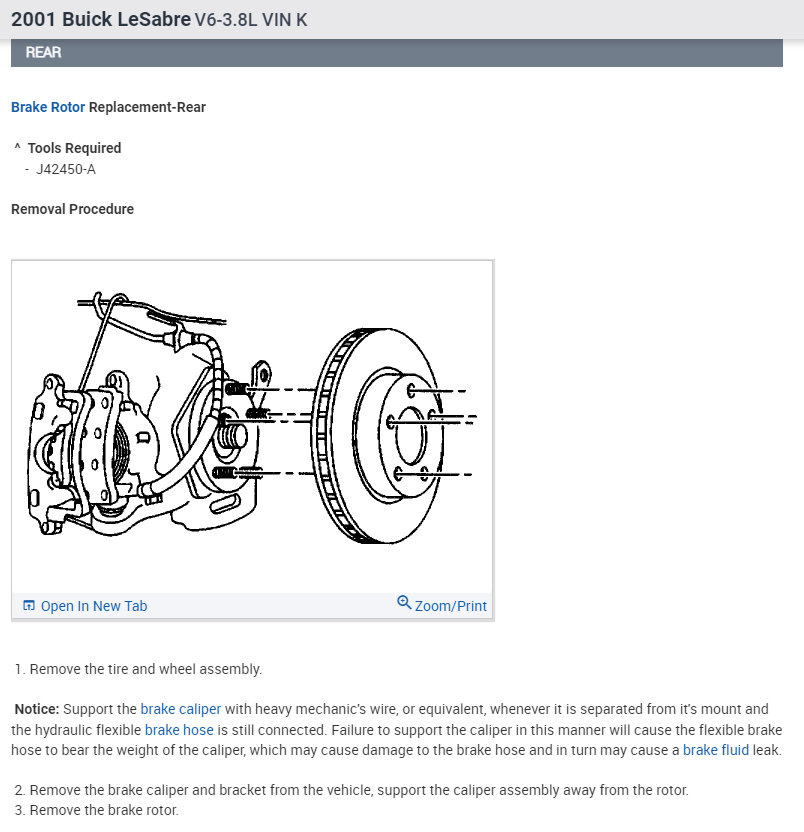 2001 Buick LeSabre V6-3.8L VIN K

REAR

Brake Rotor Replacement-Rear

^ Tools Required
- J42450-A

Removal Procedure

Open In New Tab

Zoom/Print

1. Remove the tire and wheel assembly.

Notice: Support the brake caliper with heavy mechanic's wire, or equivalent, whenever it is separated from it's mount and the hydraulic flexible brake hose is still connected. Failure to support the caliper in this manner will cause the flexible brake hose to bear the weight of the caliper, which may cause damage to the brake hose and in turn may cause a brake fluid leak.

2. Remove the brake caliper and bracket from the vehicle, support the caliper assembly away from the rotor.
3. Remove the brake rotor.