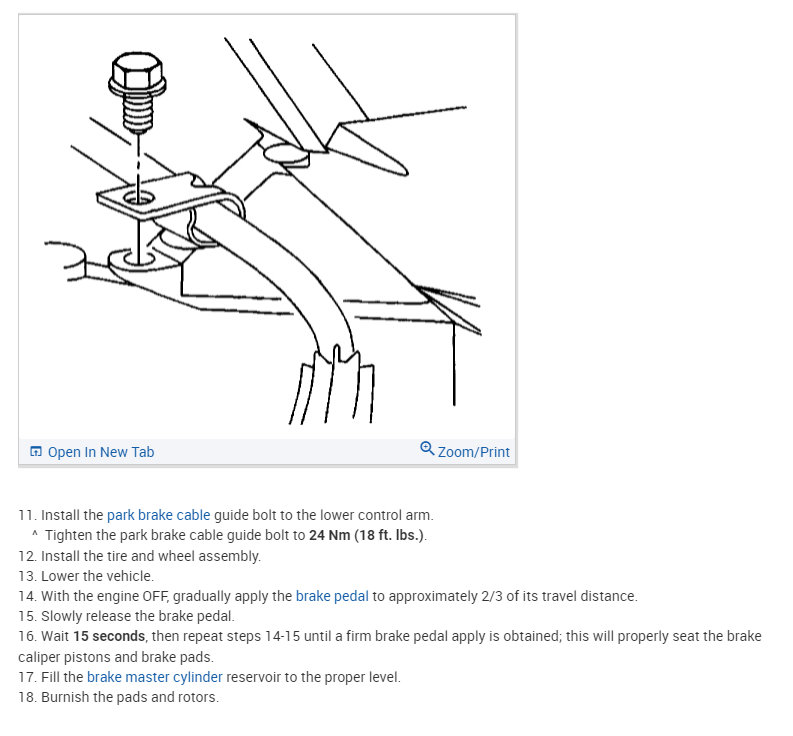 Open In New Tab

Zoom/Print

11. Install the park brake cable guide bolt to the lower control arm.
^ Tighten the park brake cable guide bolt to 24 Nm (18 ft. lbs.).
12. Install the tire and wheel assembly.
13. Lower the vehicle.
14. With the engine OFF, gradually apply the brake pedal to approximately 2/3 of its travel distance.
15. Slowly release the brake pedal.
16. Wait 15 seconds, then repeat steps 14-15 until a firm brake pedal apply is obtained; this will properly seat the brake caliper pistons and brake pads.
17. Fill the brake master cylinder reservoir to the proper level.
18. Burnish the pads and rotors.