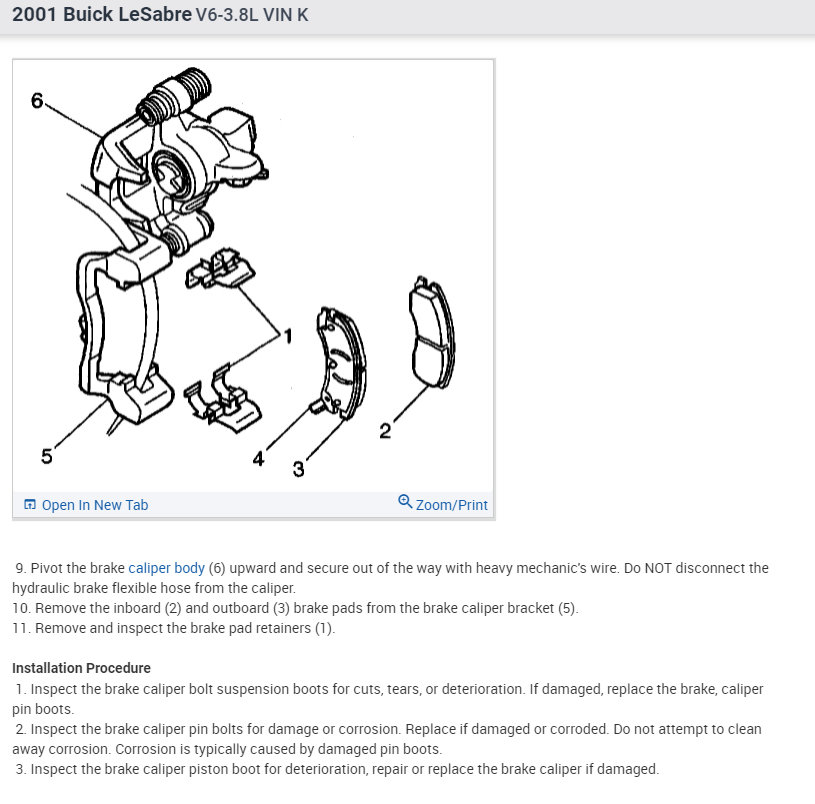 2001 Buick LeSabre V6-3.8L VIN K

6
1
2
5
4
3

Open In New Tab
Zoom/Print

9. Pivot the brake caliper body (6) upward and secure out of the way with heavy mechanic's wire. Do NOT disconnect the hydraulic brake flexible hose from the caliper.
10. Remove the inboard (2) and outboard (3) brake pads from the brake caliper bracket (5).
11. Remove and inspect the brake pad retainers (1).

Installation Procedure
1. Inspect the brake caliper bolt suspension boots for cuts, tears, or deterioration. If damaged, replace the brake, caliper pin boots.
2. Inspect the brake caliper pin bolts for damage or corrosion. Replace if damaged or corroded. Do not attempt to clean away corrosion. Corrosion is typically caused by damaged pin boots.
3. Inspect the brake caliper piston boot for deterioration, repair or replace the brake caliper if damaged.