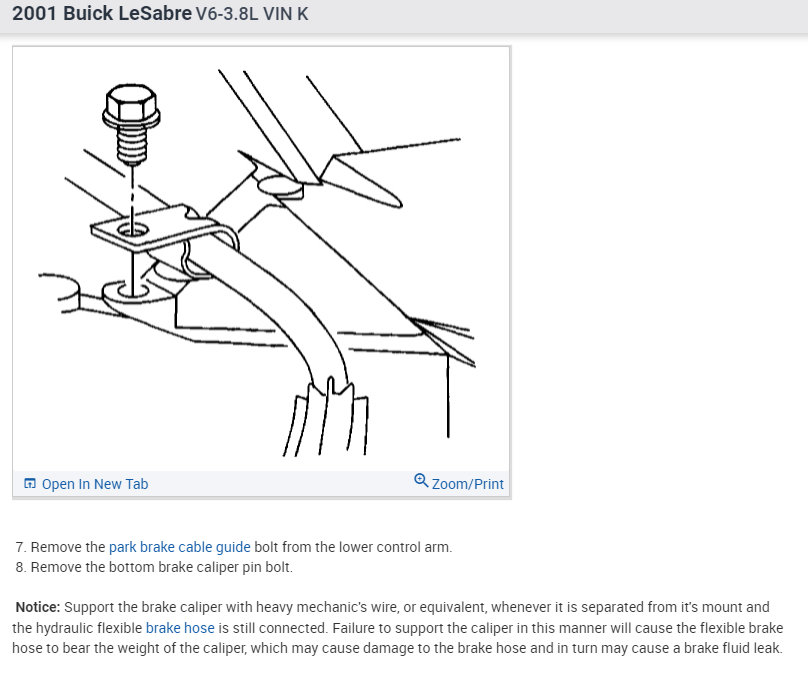 2001 Buick LeSabre V6-3.8L VIN K

Open In New Tab

Zoom/Print

7. Remove the park brake cable guide bolt from the lower control arm.
8. Remove the bottom brake caliper pin bolt.

Notice: Support the brake caliper with heavy mechanic's wire, or equivalent, whenever it is separated from it's mount and the hydraulic flexible brake hose is still connected. Failure to support the caliper in this manner will cause the flexible brake hose to bear the weight of the caliper, which may cause damage to the brake hose and in turn may cause a brake fluid leak.