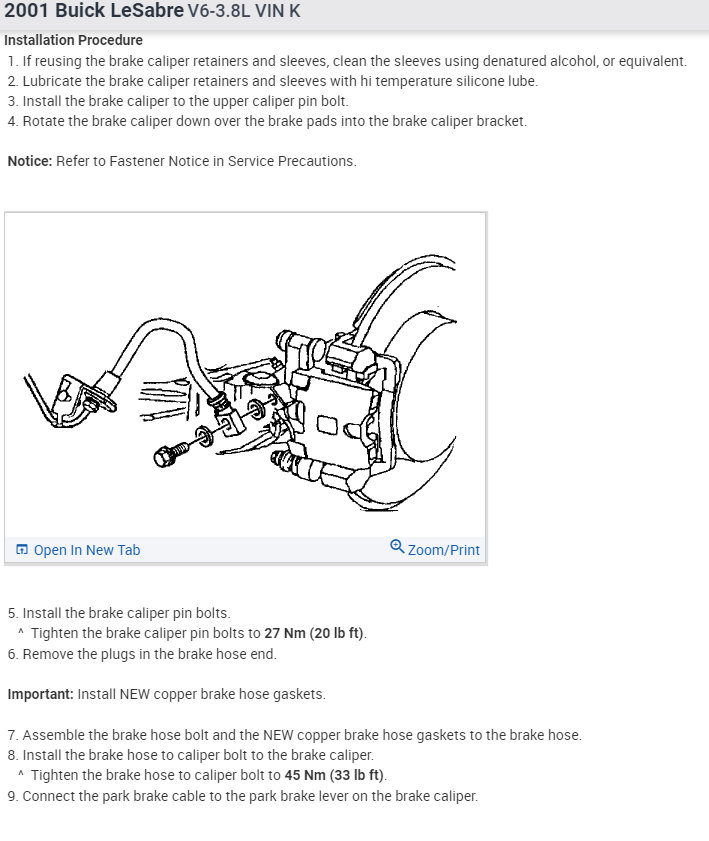 2001 Buick LeSabre V6-3.8L VIN K

Installation Procedure

1. If reusing the brake caliper retainers and sleeves, clean the sleeves using denatured alcohol, or equivalent.
2. Lubricate the brake caliper retainers and sleeves with hi temperature silicone lube.
3. Install the brake caliper to the upper caliper pin bolt.
4. Rotate the brake caliper down over the brake pads into the brake caliper bracket.

Notice: Refer to Fastener Notice in Service Precautions.

Open In New Tab

Zoom/Print

5. Install the brake caliper pin bolts.
^ Tighten the brake caliper pin bolts to 27 Nm (20 lb ft).
6. Remove the plugs in the brake hose end.

Important: Install NEW copper brake hose gaskets.

7. Assemble the brake hose bolt and the NEW copper brake hose gaskets to the brake hose.
8. Install the brake hose to caliper bolt to the brake caliper.
^ Tighten the brake hose to caliper bolt to 45 Nm (33 lb ft).
9. Connect the park brake cable to the park brake lever on the brake caliper.