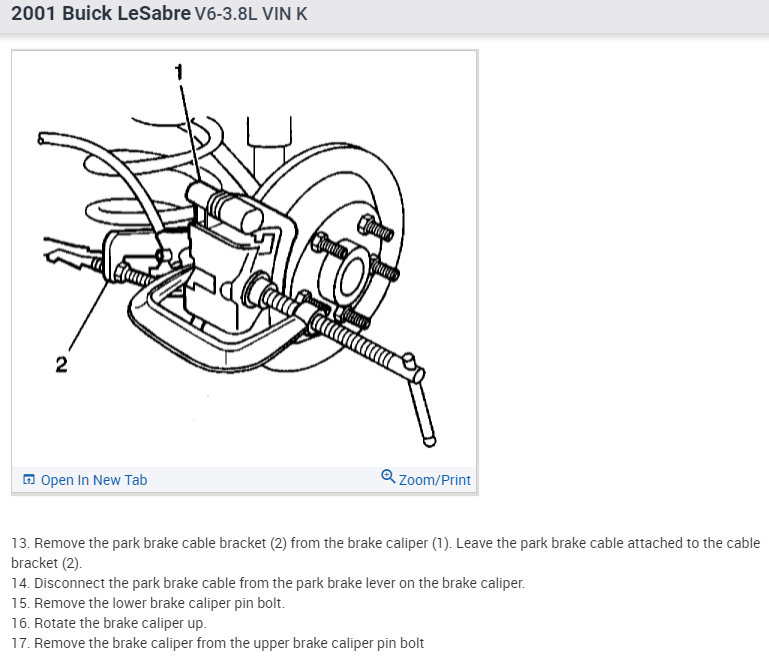 2001 Buick LeSabre V6-3.8L VIN K

1

2

Open In New Tab

Zoom/Print

13. Remove the park brake cable bracket (2) from the brake caliper (1). Leave the park brake cable attached to the cable bracket (2).
14. Disconnect the park brake cable from the park brake lever on the brake caliper.
15. Remove the lower brake caliper pin bolt.
16. Rotate the brake caliper up.
17. Remove the brake caliper from the upper brake caliper pin bolt