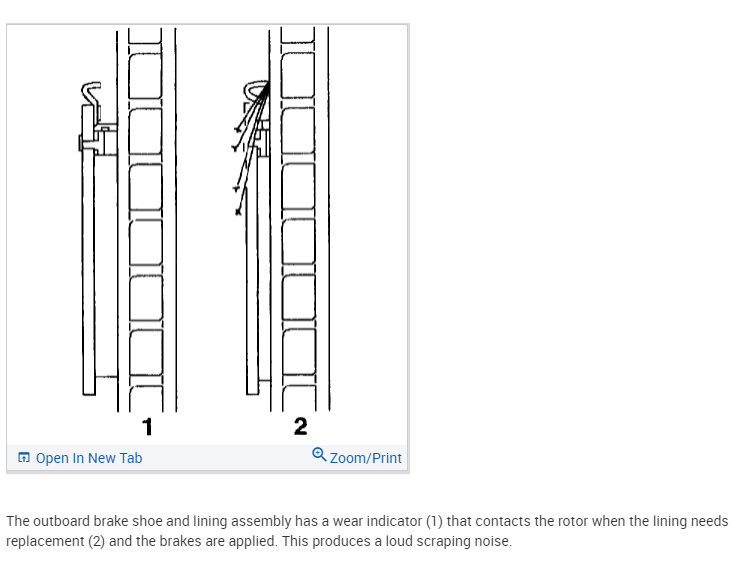 1

2

Open In New Tab

Zoom/Print

The outboard brake shoe and lining assembly has a wear indicator (1) that contacts the rotor when the lining needs replacement (2) and the brakes are applied. This produces a loud scraping noise.