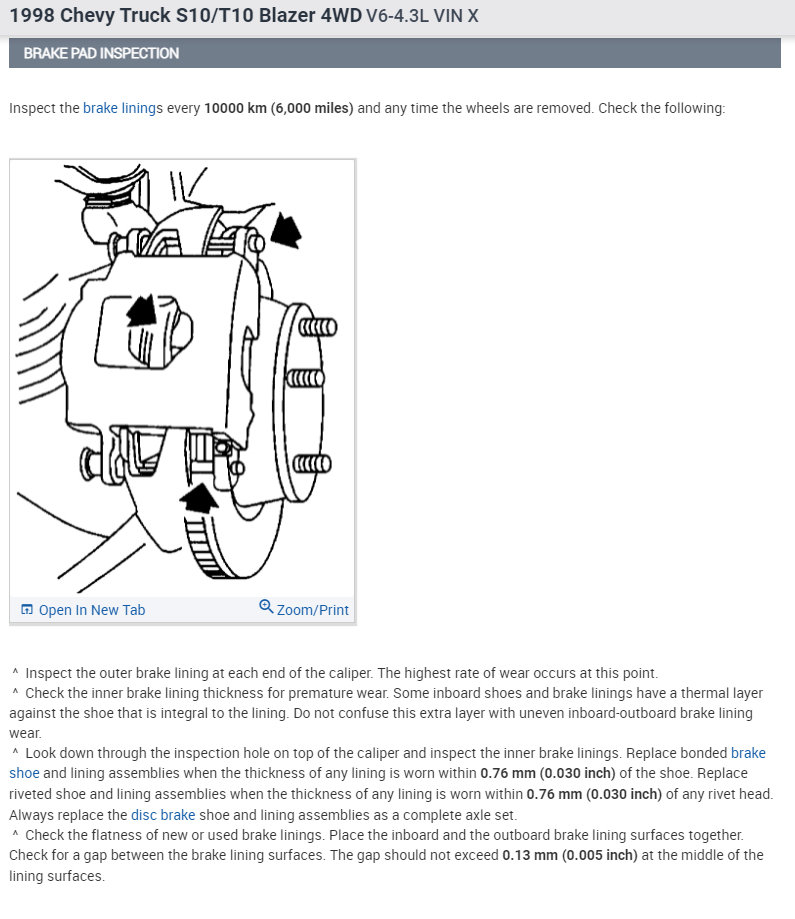 1998 Chevy Truck S10/T10 Blazer 4WD V6-4.3L VIN X

BRAKE PAD INSPECTION

Inspect the brake linings every 10000 km (6,000 miles) and any time the wheels are removed. Check the following:

Open In New Tab

Zoom/Print

^ Inspect the outer brake lining at each end of the caliper. The highest rate of wear occurs at this point.
^ Check the inner brake lining thickness for premature wear. Some inboard shoes and brake linings have a thermal layer against the shoe that is integral to the lining. Do not confuse this extra layer with uneven inboard-outboard brake lining wear.
^ Look down through the inspection hole on top of the caliper and inspect the inner brake linings. Replace bonded brake shoe and lining assemblies when the thickness of any lining is worn within 0.76 mm (0.030 inch) of the shoe. Replace riveted shoe and lining assemblies when the thickness of any lining is worn within 0.76 mm (0.030 inch) of any rivet head. Always replace the disc brake shoe and lining assemblies as a complete axle set.
^ Check the flatness of new or used brake linings. Place the inboard and the outboard brake lining surfaces together. Check for a gap between the brake lining surfaces. The gap should not exceed 0.13 mm (0.005 inch) at the middle of the lining surfaces.