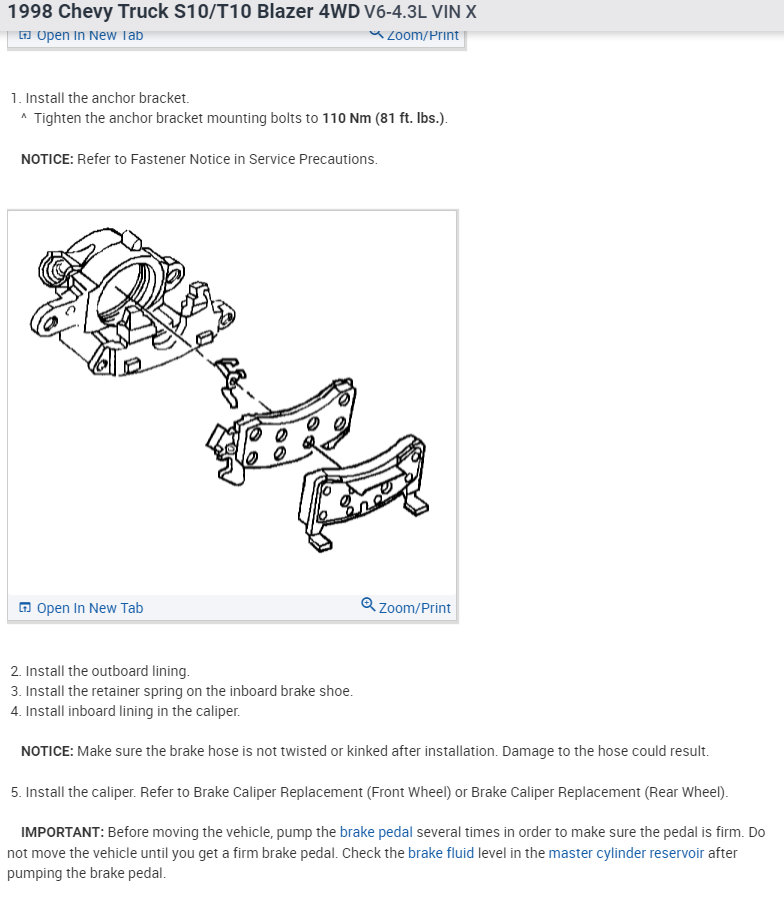 1998 Chevy Truck S10/T10 Blazer 4WD V6-4.3L VIN X

Open In New Tab Zoom/Print

1. Install the anchor bracket.
^ Tighten the anchor bracket mounting bolts to 110 Nm (81 ft. lbs.).

NOTICE: Refer to Fastener Notice in Service Precautions.

Open In New Tab Zoom/Print

2. Install the outboard lining.
3. Install the retainer spring on the inboard brake shoe.
4. Install inboard lining in the caliper.

NOTICE: Make sure the brake hose is not twisted or kinked after installation. Damage to the hose could result.

5. Install the caliper. Refer to Brake Caliper Replacement (Front Wheel) or Brake Caliper Replacement (Rear Wheel).

IMPORTANT: Before moving the vehicle, pump the brake pedal several times in order to make sure the pedal is firm. Do not move the vehicle until you get a firm brake pedal. Check the brake fluid level in the master cylinder reservoir after pumping the brake pedal.