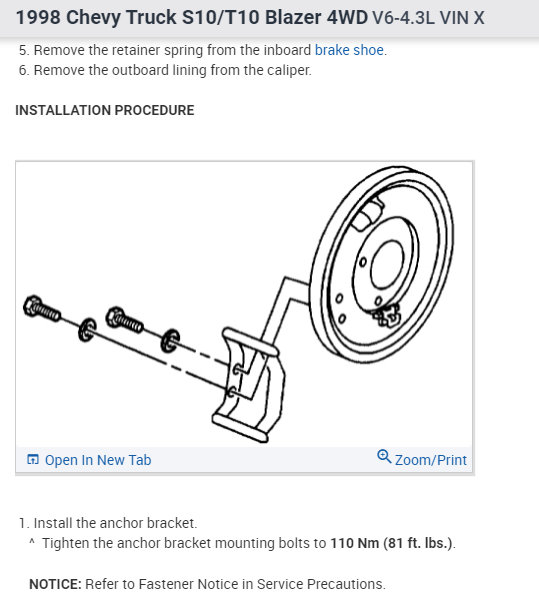 1998 Chevy Truck S10/T10 Blazer 4WD V6-4.3L VIN X

5. Remove the retainer spring from the inboard brake shoe.
6. Remove the outboard lining from the caliper.

INSTALLATION PROCEDURE

Open In New Tab Zoom/Print

1. Install the anchor bracket.
^ Tighten the anchor bracket mounting bolts to 110 Nm (81 ft. lbs.).

NOTICE: Refer to Fastener Notice in Service Precautions.