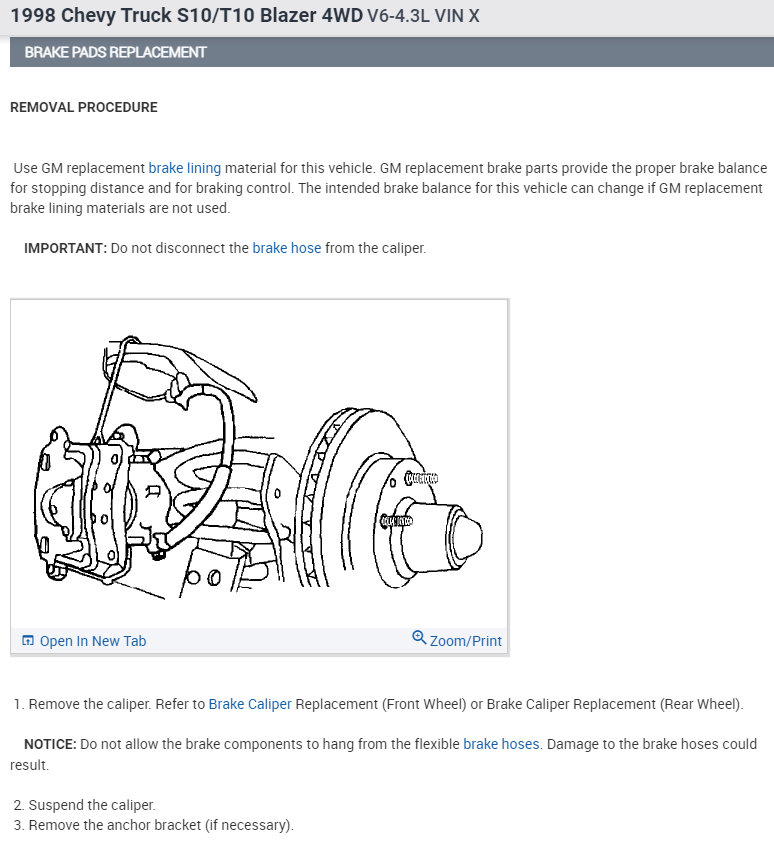 1998 Chevy Truck S10/T10 Blazer 4WD V6-4.3L VIN X

BRAKE PADS REPLACEMENT

REMOVAL PROCEDURE

Use GM replacement brake lining material for this vehicle. GM replacement brake parts provide the proper brake balance for stopping distance and for braking control. The intended brake balance for this vehicle can change if GM replacement brake lining materials are not used.

IMPORTANT: Do not disconnect the brake hose from the caliper.

Open In New Tab

Zoom/Print

1. Remove the caliper. Refer to Brake Caliper Replacement (Front Wheel) or Brake Caliper Replacement (Rear Wheel).

NOTICE: Do not allow the brake components to hang from the flexible brake hoses. Damage to the brake hoses could result.

2. Suspend the caliper.
3. Remove the anchor bracket (if necessary).