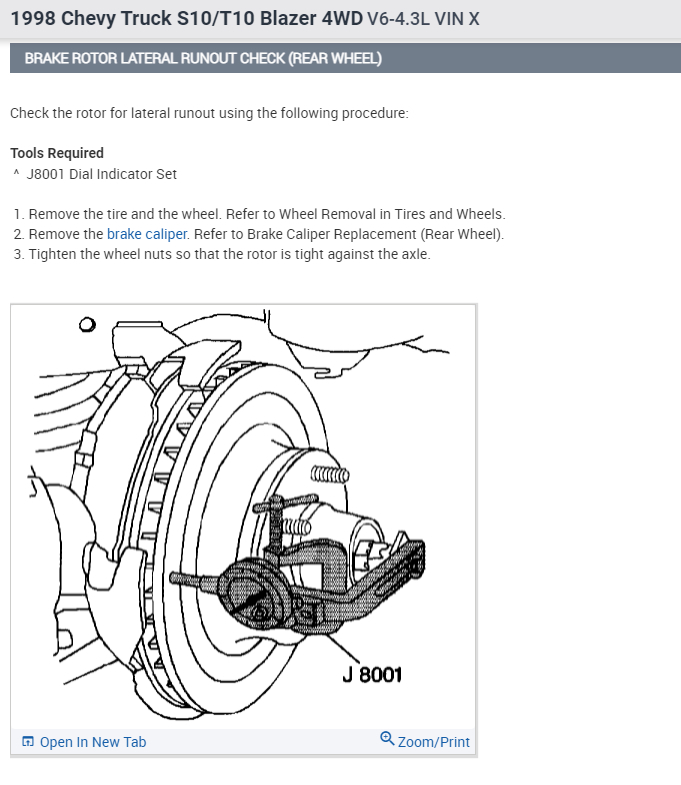 1998 Chevy Truck S10/T10 Blazer 4WD V6-4.3L VIN X

BRAKE ROTOR LATERAL RUNOUT CHECK (REAR WHEEL)

Check the rotor for lateral runout using the following procedure:

Tools Required
^ J8001 Dial Indicator Set

1. Remove the tire and the wheel. Refer to Wheel Removal in Tires and Wheels.
2. Remove the brake caliper. Refer to Brake Caliper Replacement (Rear Wheel).
3. Tighten the wheel nuts so that the rotor is tight against the axle.

J 8001

Open In New Tab
Zoom/Print