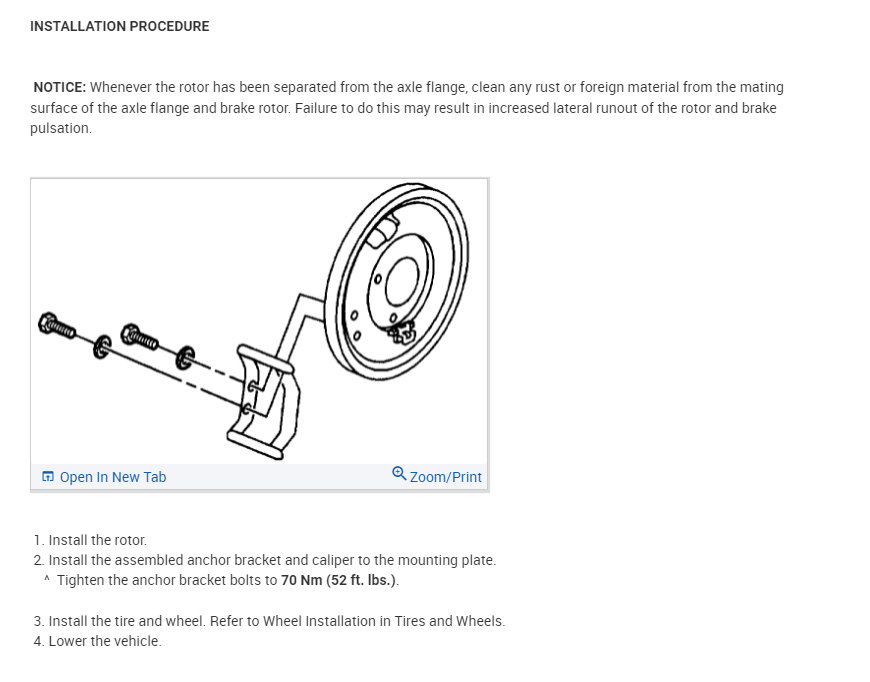 INSTALLATION PROCEDURE

NOTICE: Whenever the rotor has been separated from the axle flange, clean any rust or foreign material from the mating surface of the axle flange and brake rotor. Failure to do this may result in increased lateral runout of the rotor and brake pulsation.

Open In New Tab

Zoom/Print

1. Install the rotor.
2. Install the assembled anchor bracket and caliper to the mounting plate.
^ Tighten the anchor bracket bolts to 70 Nm (52 ft. lbs.).

3. Install the tire and wheel. Refer to Wheel Installation in Tires and Wheels.
4. Lower the vehicle.