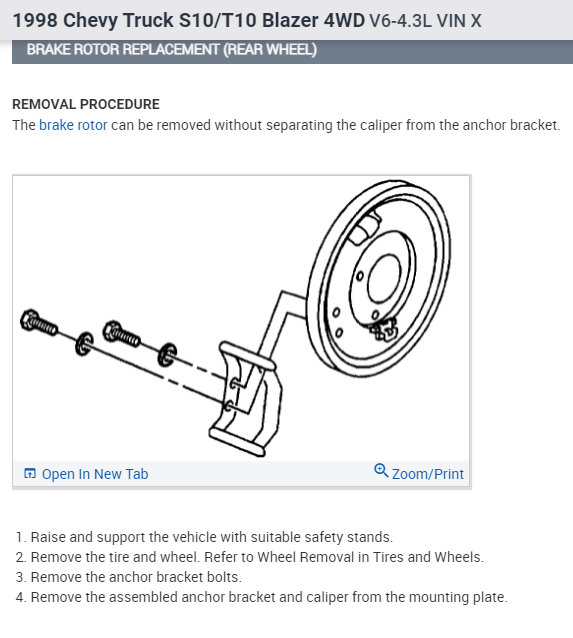 1998 Chevy Truck S10/T10 Blazer 4WD V6-4.3L VIN X

BRAKE ROTOR REPLACEMENT (REAR WHEEL)

REMOVAL PROCEDURE

The brake rotor can be removed without separating the caliper from the anchor bracket.

Open In New Tab

Zoom/Print

1. Raise and support the vehicle with suitable safety stands.
2. Remove the tire and wheel. Refer to Wheel Removal in Tires and Wheels.
3. Remove the anchor bracket bolts.
4. Remove the assembled anchor bracket and caliper from the mounting plate.