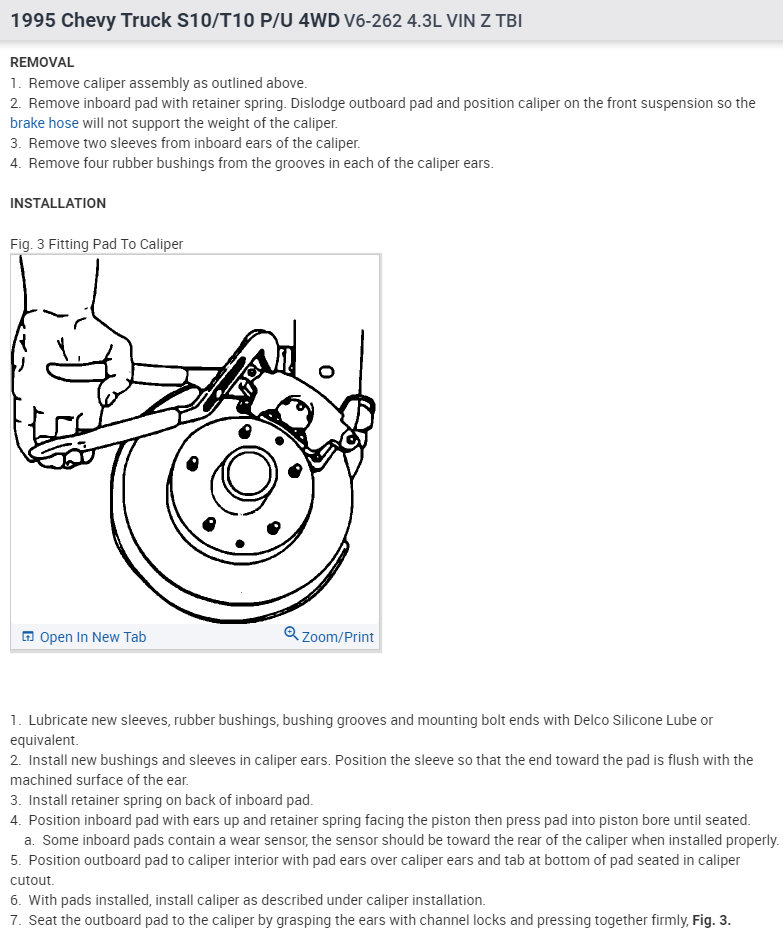 1995 Chevy Truck S10/T10 P/U 4WD V6-262 4.3L VIN Z TBI

REMOVAL
1. Remove caliper assembly as outlined above.
2. Remove inboard pad with retainer spring. Dislodge outboard pad and position caliper on the front suspension so the brake hose will not support the weight of the caliper.
3. Remove two sleeves from inboard ears of the caliper.
4. Remove four rubber bushings from the grooves in each of the caliper ears.

INSTALLATION

Fig. 3 Fitting Pad To Caliper

Open In New Tab
Zoom/Print

1. Lubricate new sleeves, rubber bushings, bushing grooves and mounting bolt ends with Delco Silicone Lube or equivalent.
2. Install new bushings and sleeves in caliper ears. Position the sleeve so that the end toward the pad is flush with the machined surface of the ear.
3. Install retainer spring on back of inboard pad.
4. Position inboard pad with ears up and retainer spring facing the piston then press pad into piston bore until seated.
a. Some inboard pads contain a wear sensor, the sensor should be toward the rear of the caliper when installed properly.
5. Position outboard pad to caliper interior with pad ears over caliper ears and tab at bottom of pad seated in caliper cutout.
6. With pads installed, install caliper as described under caliper installation.
7. Seat the outboard pad to the caliper by grasping the ears with channel locks and pressing together firmly, Fig. 3.