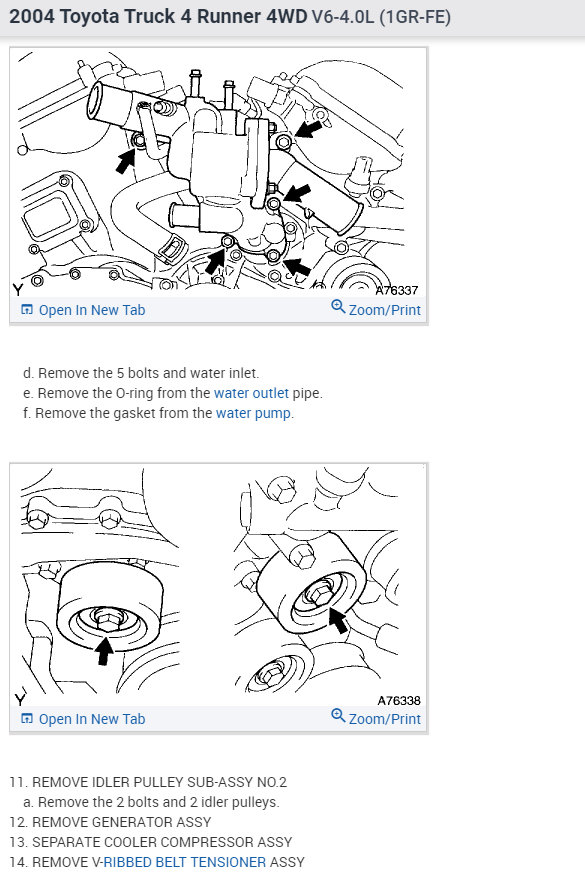 2004 Toyota Truck 4 Runner 4WD V6-4.0L (1GR-FE)

Y

A76337

Open In New Tab

Zoom/Print

d. Remove the 5 bolts and water inlet.
e. Remove the O-ring from the water outlet pipe.
f. Remove the gasket from the water pump.

Y

A76338

Open In New Tab

Zoom/Print

11. REMOVE IDLER PULLEY SUB-ASSY NO.2
a. Remove the 2 bolts and 2 idler pulleys.
12. REMOVE GENERATOR ASSY
13. SEPARATE COOLER COMPRESSOR ASSY
14. REMOVE V-RIBBED BELT TENSIONER ASSY