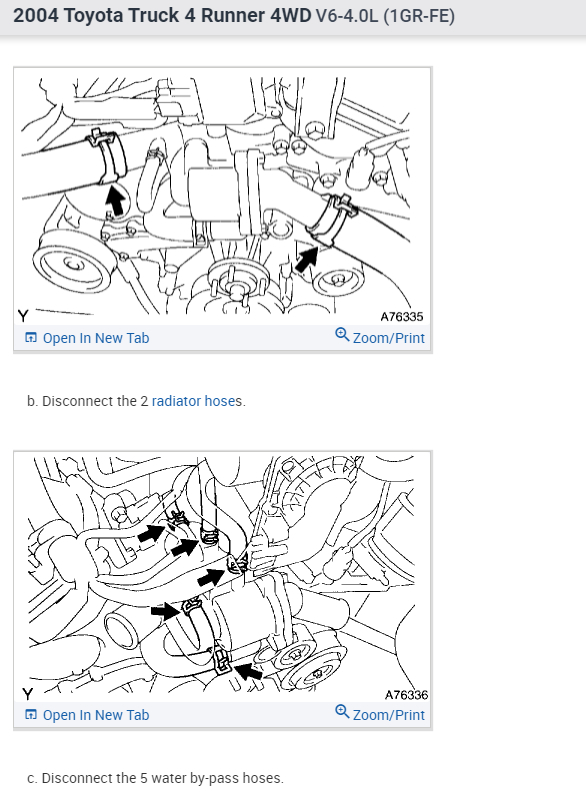 2004 Toyota Truck 4 Runner 4WD V6-4.0L (1GR-FE)

Y

A76335

Open In New Tab

Zoom/Print

b. Disconnect the 2 radiator hoses.

Y

A76336

Open In New Tab

Zoom/Print

c. Disconnect the 5 water by-pass hoses.