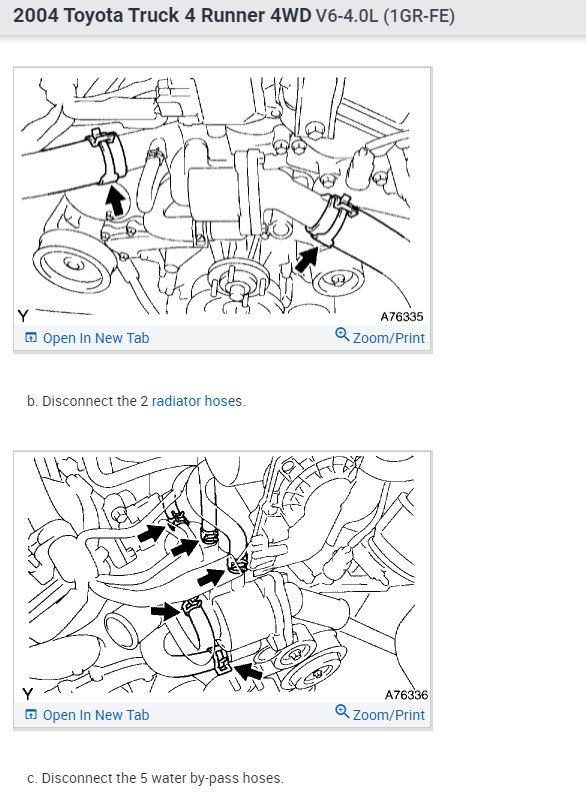 2004 Toyota Truck 4 Runner 4WD V6-4.0L (1GR-FE)

Y

A76335

Open In New Tab

Zoom/Print

b. Disconnect the 2 radiator hoses.

Y

A76336

Open In New Tab

Zoom/Print

c. Disconnect the 5 water by-pass hoses.