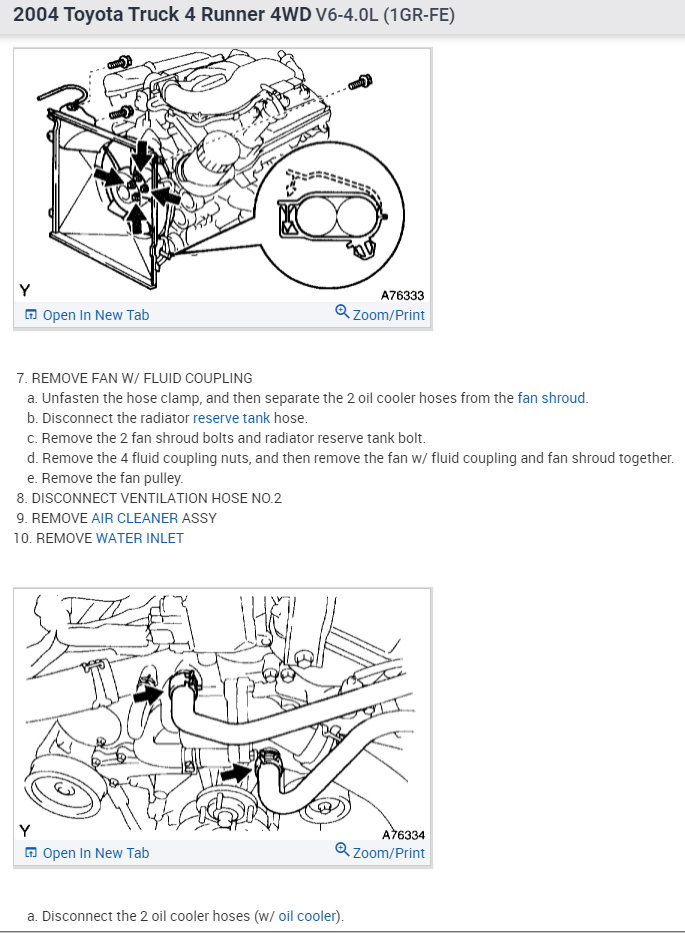 2004 Toyota Truck 4 Runner 4WD V6-4.0L (1GR-FE)

Y
A76333
Open In New Tab
Zoom/Print

7. REMOVE FAN W/ FLUID COUPLING
a. Unfasten the hose clamp, and then separate the 2 oil cooler hoses from the fan shroud.
b. Disconnect the radiator reserve tank hose.
c. Remove the 2 fan shroud bolts and radiator reserve tank bolt.
d. Remove the 4 fluid coupling nuts, and then remove the fan w/ fluid coupling and fan shroud together.
e. Remove the fan pulley.
8. DISCONNECT VENTILATION HOSE NO.2
9. REMOVE AIR CLEANER ASSY
10. REMOVE WATER INLET

Y
A76334
Open In New Tab
Zoom/Print

a. Disconnect the 2 oil cooler hoses (w/ oil cooler).