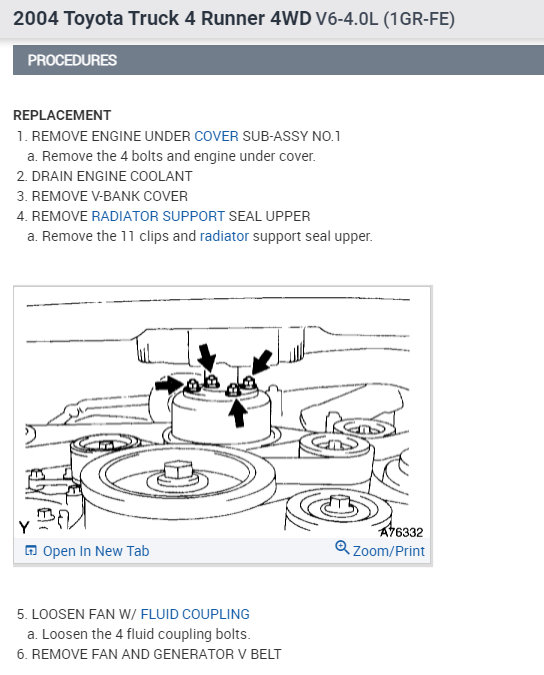 2004 Toyota Truck 4 Runner 4WD V6-4.0L (1GR-FE)

PROCEDURES

REPLACEMENT

1. REMOVE ENGINE UNDER COVER SUB-ASSY NO.1
a. Remove the 4 bolts and engine under cover.
2. DRAIN ENGINE COOLANT
3. REMOVE V-BANK COVER
4. REMOVE RADIATOR SUPPORT SEAL UPPER
a. Remove the 11 clips and radiator support seal upper.

Y
A76332

Open In New Tab
Zoom/Print

5. LOOSEN FAN W/ FLUID COUPLING
a. Loosen the 4 fluid coupling bolts.
6. REMOVE FAN AND GENERATOR V BELT