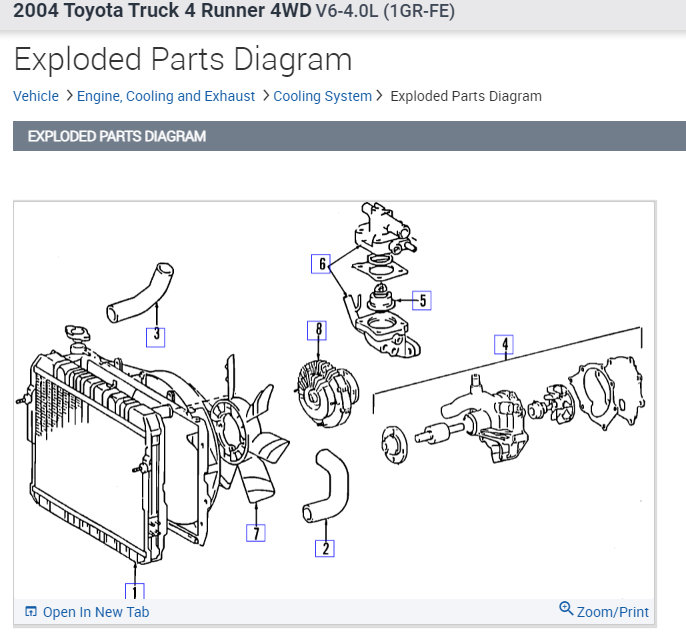 2004 Toyota Truck 4 Runner 4WD V6-4.0L (1GR-FE)

Exploded Parts Diagram

Vehicle > Engine, Cooling and Exhaust > Cooling System > Exploded Parts Diagram

EXPLODED PARTS DIAGRAM

6
5
3
8
4
7
2
1

Open In New Tab

Zoom/Print