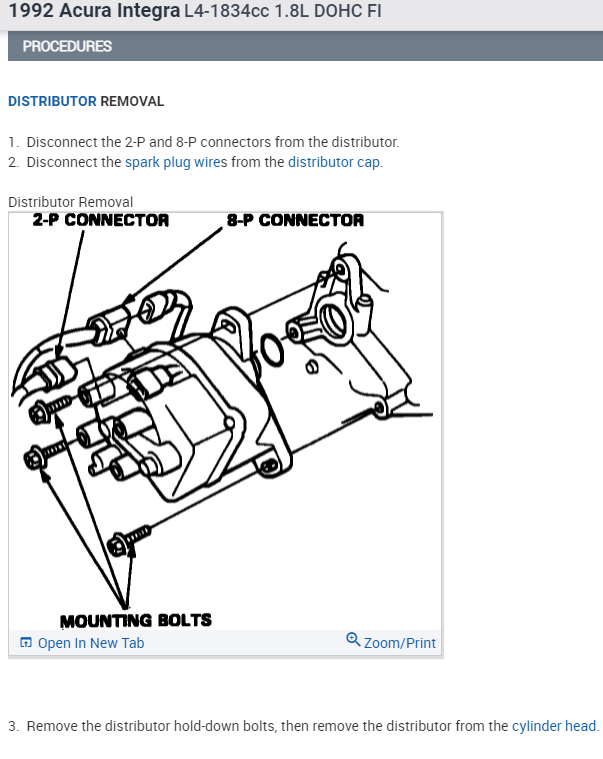 1992 Acura Integra L4-1834cc 1.8L DOHC FI

PROCEDURES

DISTRIBUTOR REMOVAL

1. Disconnect the 2-P and 8-P connectors from the distributor.
2. Disconnect the spark plug wires from the distributor cap.

Distributor Removal

2-P CONNECTOR

8-P CONNECTOR

MOUNTING BOLTS

Open In New Tab

Zoom/Print

3. Remove the distributor hold-down bolts, then remove the distributor from the cylinder head.