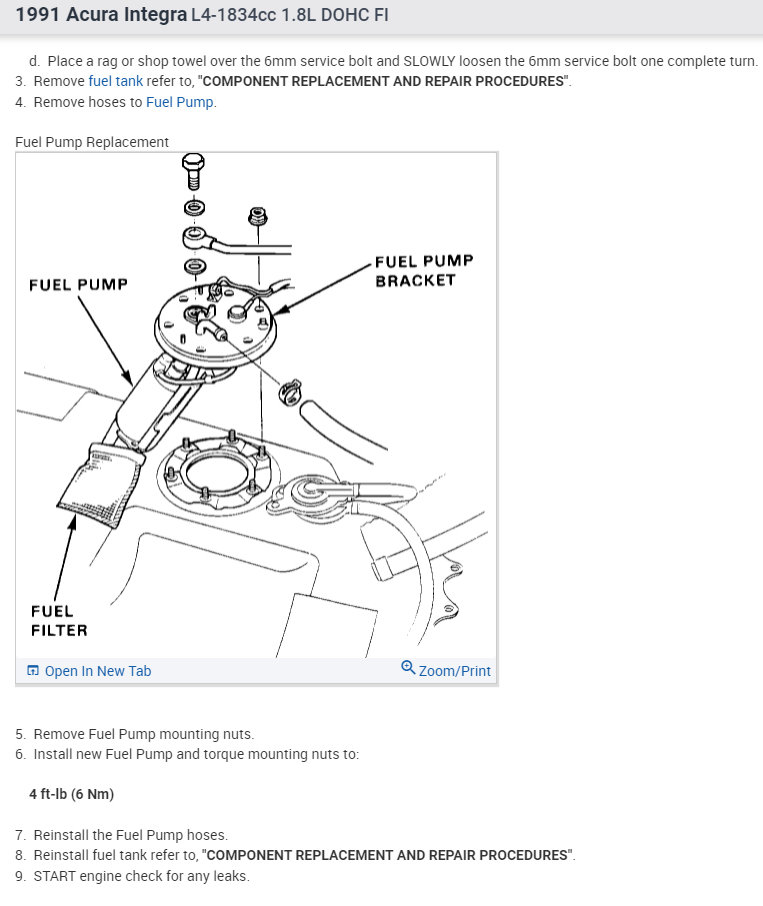 1991 Acura Integra L4-1834cc 1.8L DOHC FI

d. Place a rag or shop towel over the 6mm service bolt and SLOWLY loosen the 6mm service bolt one complete turn.
3. Remove fuel tank refer to, "COMPONENT REPLACEMENT AND REPAIR PROCEDURES".
4. Remove hoses to Fuel Pump.

Fuel Pump Replacement

FUEL PUMP

FUEL PUMP BRACKET

FUEL FILTER

Open In New Tab

Zoom/Print

5. Remove Fuel Pump mounting nuts.
6. Install new Fuel Pump and torque mounting nuts to:

4 ft-lb (6 Nm)

7. Reinstall the Fuel Pump hoses.
8. Reinstall fuel tank refer to, "COMPONENT REPLACEMENT AND REPAIR PROCEDURES".
9. START engine check for any leaks.