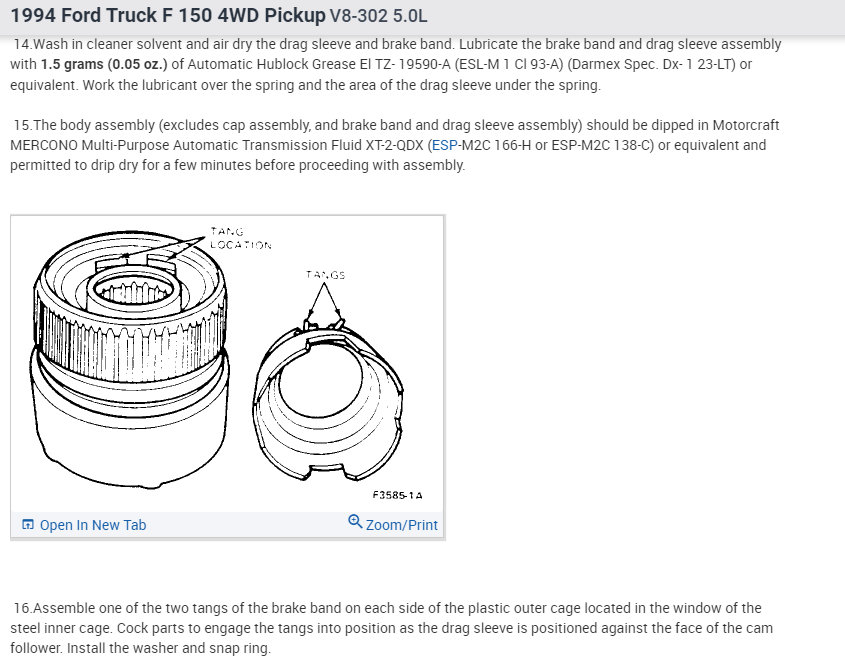 1994 Ford Truck F 150 4WD Pickup V8-302 5.0L

14.Wash in cleaner solvent and air dry the drag sleeve and brake band. Lubricate the brake band and drag sleeve assembly with 1.5 grams (0.05 oz.) of Automatic Hublock Grease El TZ- 19590-A (ESL-M 1 Cl 93-A) (Darmex Spec. Dx- 1 23-LT) or equivalent. Work the lubricant over the spring and the area of the drag sleeve under the spring.

15.The body assembly (excludes cap assembly, and brake band and drag sleeve assembly) should be dipped in Motorcraft MERCONO Multi-Purpose Automatic Transmission Fluid XT-2-QDX (ESP-M2C 166-H or ESP-M2C 138-C) or equivalent and permitted to drip dry for a few minutes before proceeding with assembly.

TANG LOCATION

TANGS

F3585-1A

Open In New Tab

Zoom/Print

16.Assemble one of the two tangs of the brake band on each side of the plastic outer cage located in the window of the steel inner cage. Cock parts to engage the tangs into position as the drag sleeve is positioned against the face of the cam follower. Install the washer and snap ring.