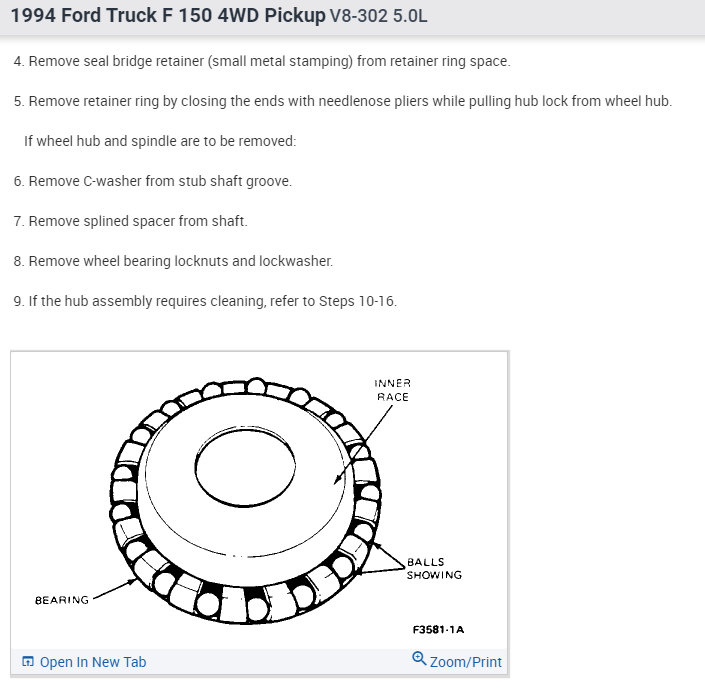 1994 Ford Truck F 150 4WD Pickup V8-302 5.0L

4. Remove seal bridge retainer (small metal stamping) from retainer ring space.

5. Remove retainer ring by closing the ends with needlenose pliers while pulling hub lock from wheel hub.

If wheel hub and spindle are to be removed:

6. Remove C-washer from stub shaft groove.

7. Remove splined spacer from shaft.

8. Remove wheel bearing locknuts and lockwasher.

9. If the hub assembly requires cleaning, refer to Steps 10-16.

INNER RACE

BALLS SHOWING

BEARING

F3581-1A

Open In New Tab

Zoom/Print