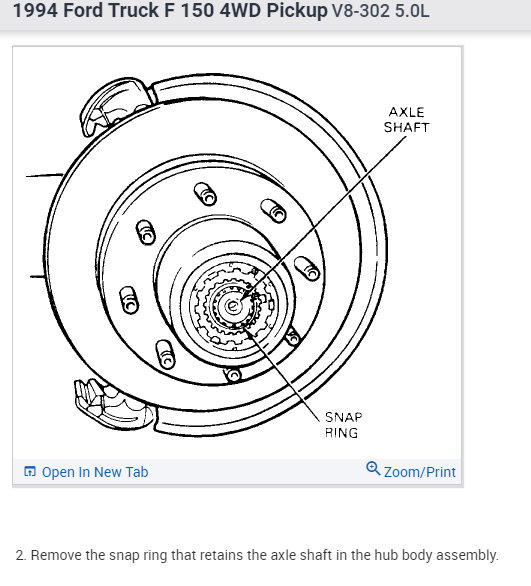 1994 Ford Truck F 150 4WD Pickup V8-302 5.0L

AXLE SHAFT

SNAP RING

Open In New Tab

Zoom/Print

2. Remove the snap ring that retains the axle shaft in the hub body assembly.