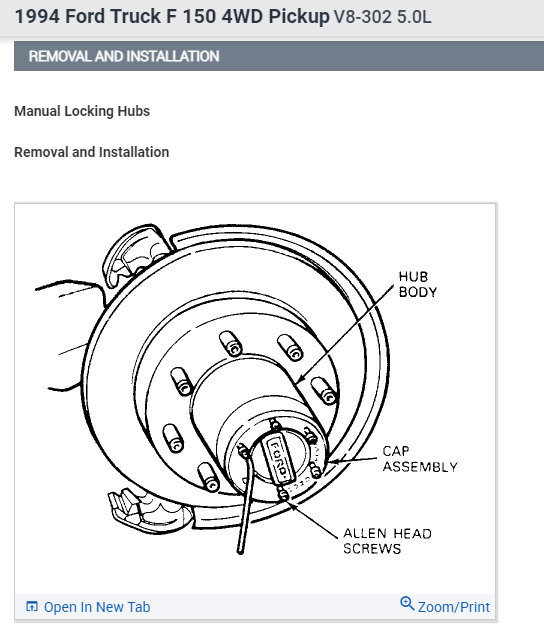 1994 Ford Truck F 150 4WD Pickup V8-302 5.0L

REMOVAL AND INSTALLATION

Manual Locking Hubs

Removal and Installation

HUB BODY

FORD

CAP ASSEMBLY

ALLEN HEAD SCREWS

Open In New Tab

Zoom/Print