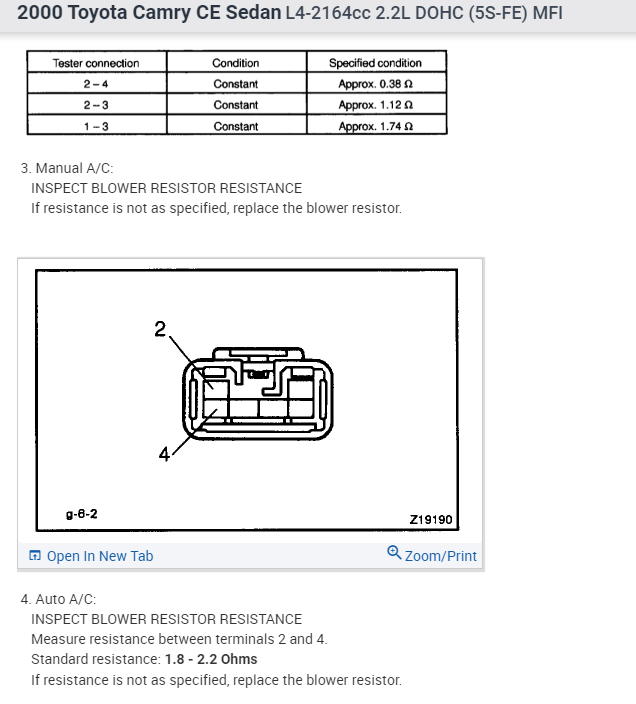 2000 Toyota Camry CE Sedan L4-2164cc 2.2L DOHC (5S-FE) MFI

| Tester connection | Condition | Specified condition |
|---|---|---|
| 2 – 4 | Constant | Approx. 0.38 Ω |
| 2 – 3 | Constant | Approx. 1.12 Ω |
| 1 – 3 | Constant | Approx. 1.74 Ω |

3. Manual A/C:
INSPECT BLOWER RESISTOR RESISTANCE
If resistance is not as specified, replace the blower resistor.

2
4
g-8-2
Z19190

Open In New Tab
Zoom/Print

4. Auto A/C:
INSPECT BLOWER RESISTOR RESISTANCE
Measure resistance between terminals 2 and 4.
Standard resistance: 1.8 - 2.2 Ohms
If resistance is not as specified, replace the blower resistor.