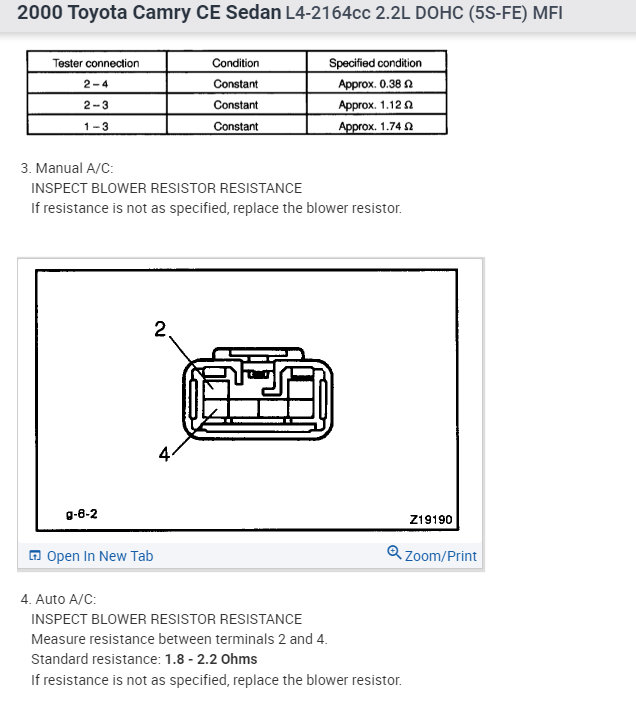 2000 Toyota Camry CE Sedan L4-2164cc 2.2L DOHC (5S-FE) MFI

| Tester connection | Condition | Specified condition |
|---|---|---|
| 2 – 4 | Constant | Approx. 0.38 Ω |
| 2 – 3 | Constant | Approx. 1.12 Ω |
| 1 – 3 | Constant | Approx. 1.74 Ω |

3. Manual A/C:
INSPECT BLOWER RESISTOR RESISTANCE
If resistance is not as specified, replace the blower resistor.

2
4
g-6-2
Z19190

Open In New Tab
Zoom/Print

4. Auto A/C:
INSPECT BLOWER RESISTOR RESISTANCE
Measure resistance between terminals 2 and 4.
Standard resistance: 1.8 - 2.2 Ohms
If resistance is not as specified, replace the blower resistor.