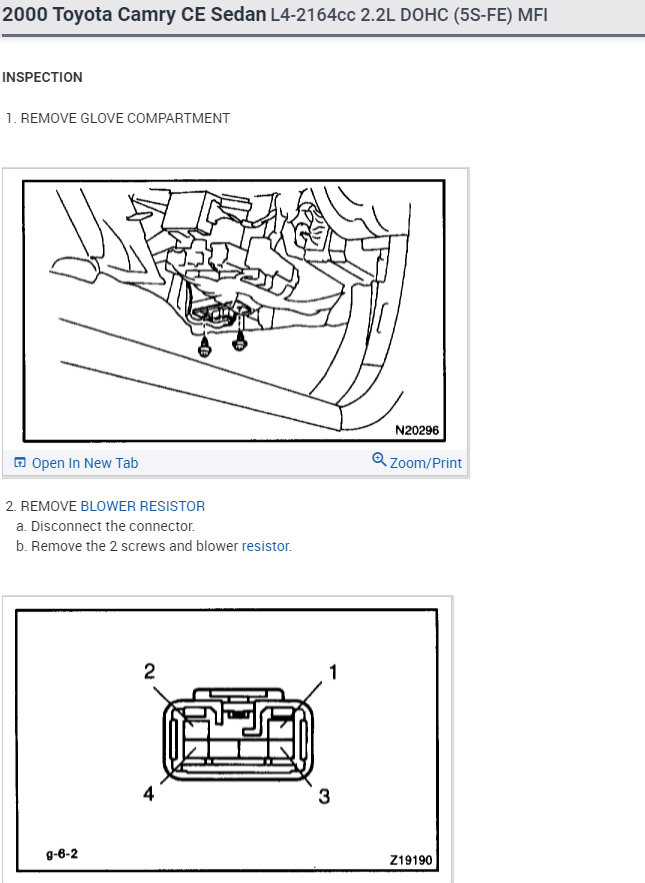 2000 Toyota Camry CE Sedan L4-2164cc 2.2L DOHC (5S-FE) MFI

INSPECTION

1. REMOVE GLOVE COMPARTMENT

N20296

Open In New Tab

Zoom/Print

2. REMOVE BLOWER RESISTOR

a. Disconnect the connector.

b. Remove the 2 screws and blower resistor.

2

1

4

3

g-6-2

Z19190