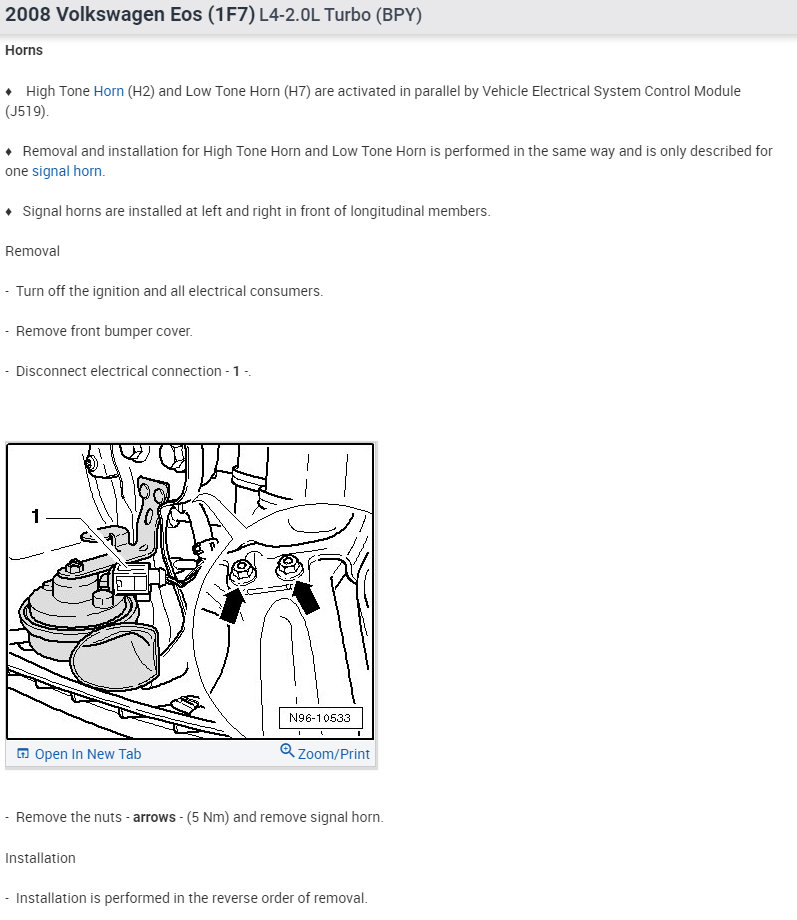 2008 Volkswagen Eos (1F7) L4-2.0L Turbo (BPY)

Horns

♦ High Tone Horn (H2) and Low Tone Horn (H7) are activated in parallel by Vehicle Electrical System Control Module (J519).

♦ Removal and installation for High Tone Horn and Low Tone Horn is performed in the same way and is only described for one signal horn.

♦ Signal horns are installed at left and right in front of longitudinal members.

Removal

- Turn off the ignition and all electrical consumers.

- Remove front bumper cover.

- Disconnect electrical connection - 1 -.

1

N96-10533

Open In New Tab

Zoom/Print

- Remove the nuts - arrows - (5 Nm) and remove signal horn.

Installation

- Installation is performed in the reverse order of removal.