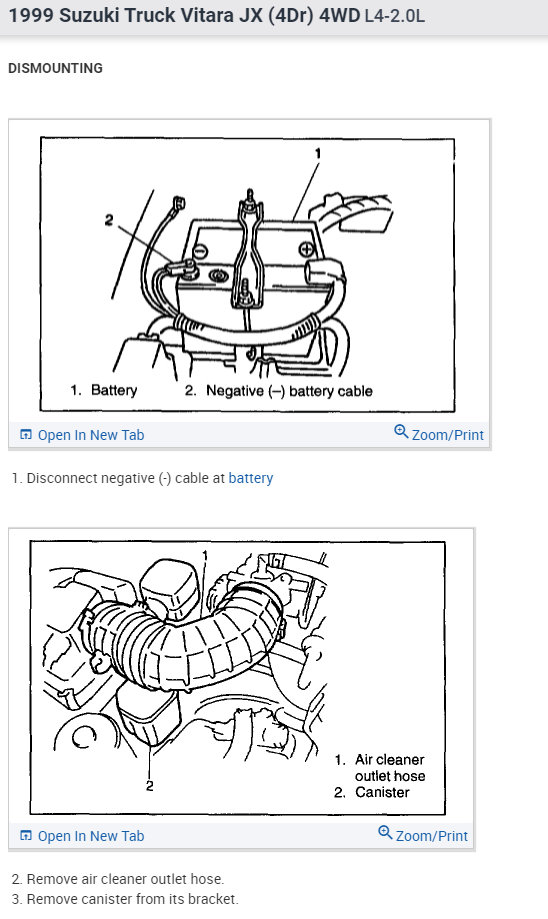 1999 Suzuki Truck Vitara JX (4Dr) 4WD L4-2.0L

DISMOUNTING

1
2
1. Battery 2. Negative (–) battery cable

Open In New Tab
Zoom/Print

1. Disconnect negative (-) cable at battery

1
2
1. Air cleaner outlet hose
2. Canister

Open In New Tab
Zoom/Print

2. Remove air cleaner outlet hose.
3. Remove canister from its bracket.