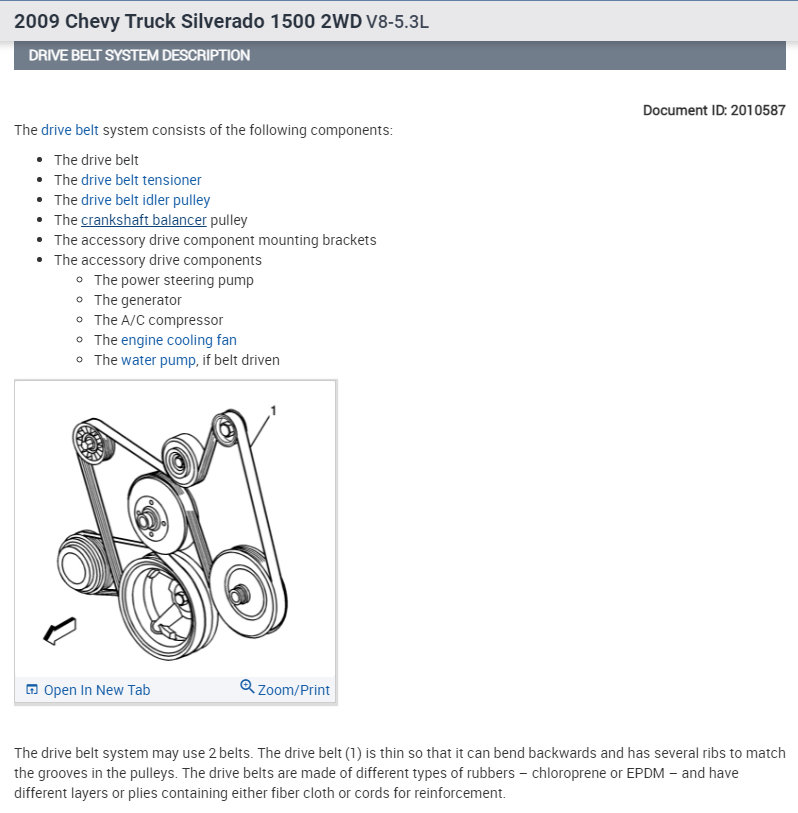 2009 Chevy Truck Silverado 1500 2WD V8-5.3L

DRIVE BELT SYSTEM DESCRIPTION

Document ID: 2010587

The drive belt system consists of the following components:

- The drive belt
- The drive belt tensioner
- The drive belt idler pulley
- The crankshaft balancer pulley
- The accessory drive component mounting brackets
- The accessory drive components
  - The power steering pump
  - The generator
  - The A/C compressor
  - The engine cooling fan
  - The water pump, if belt driven

1

Open In New Tab Zoom/Print

The drive belt system may use 2 belts. The drive belt (1) is thin so that it can bend backwards and has several ribs to match the grooves in the pulleys. The drive belts are made of different types of rubbers – chloroprene or EPDM – and have different layers or plies containing either fiber cloth or cords for reinforcement.