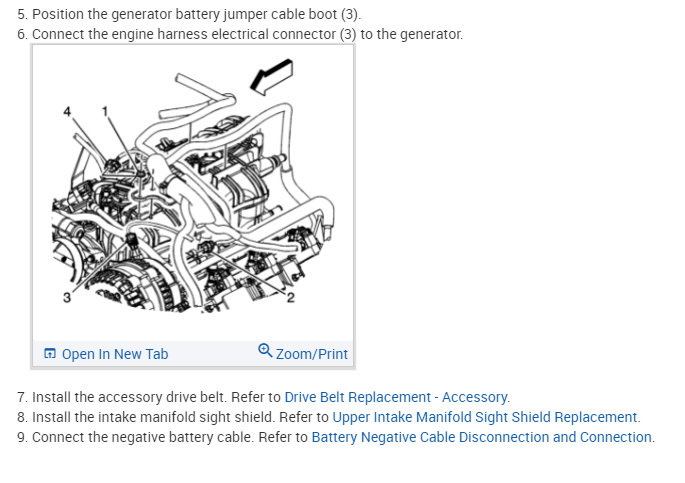 5. Position the generator battery jumper cable boot (3).
6. Connect the engine harness electrical connector (3) to the generator.

4
1
3
2

Open In New Tab
Zoom/Print

7. Install the accessory drive belt. Refer to Drive Belt Replacement - Accessory.
8. Install the intake manifold sight shield. Refer to Upper Intake Manifold Sight Shield Replacement.
9. Connect the negative battery cable. Refer to Battery Negative Cable Disconnection and Connection.