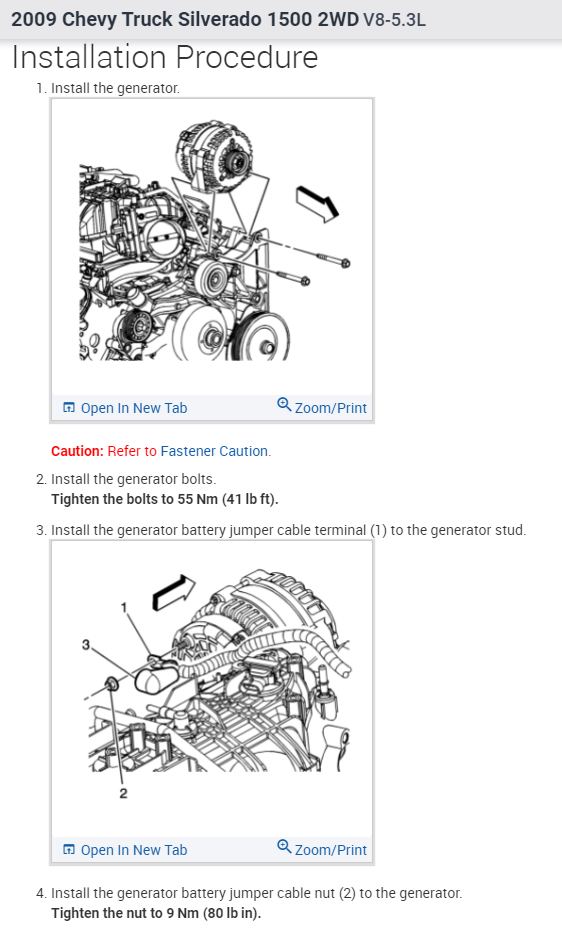 2009 Chevy Truck Silverado 1500 2WD V8-5.3L

Installation Procedure

1. Install the generator.

Open In New Tab
Zoom/Print

Caution: Refer to Fastener Caution.

2. Install the generator bolts.
Tighten the bolts to 55 Nm (41 lb ft).

3. Install the generator battery jumper cable terminal (1) to the generator stud.

1
3
2

Open In New Tab
Zoom/Print

4. Install the generator battery jumper cable nut (2) to the generator.
Tighten the nut to 9 Nm (80 lb in).