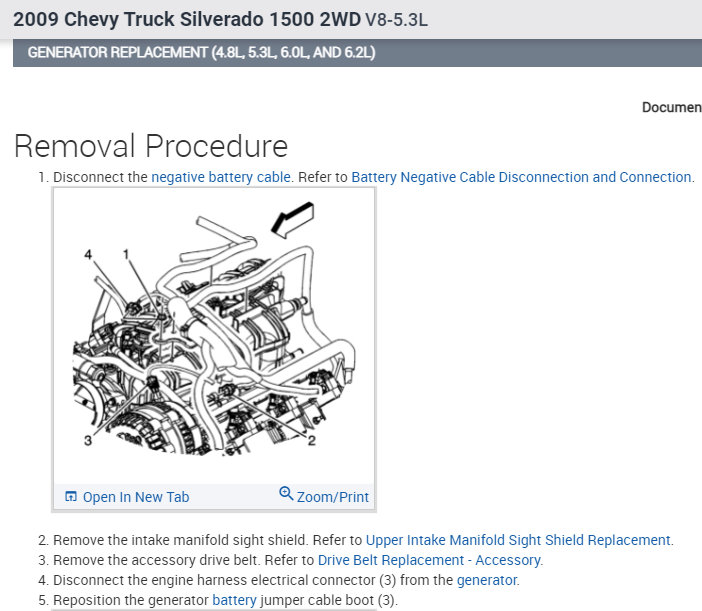 2009 Chevy Truck Silverado 1500 2WD V8-5.3L

GENERATOR REPLACEMENT (4.8L, 5.3L, 6.0L, AND 6.2L)

Documen

Removal Procedure

1. Disconnect the negative battery cable. Refer to Battery Negative Cable Disconnection and Connection.

4 1 3 2

Open In New Tab Zoom/Print

2. Remove the intake manifold sight shield. Refer to Upper Intake Manifold Sight Shield Replacement.
3. Remove the accessory drive belt. Refer to Drive Belt Replacement - Accessory.
4. Disconnect the engine harness electrical connector (3) from the generator.
5. Reposition the generator battery jumper cable boot (3).